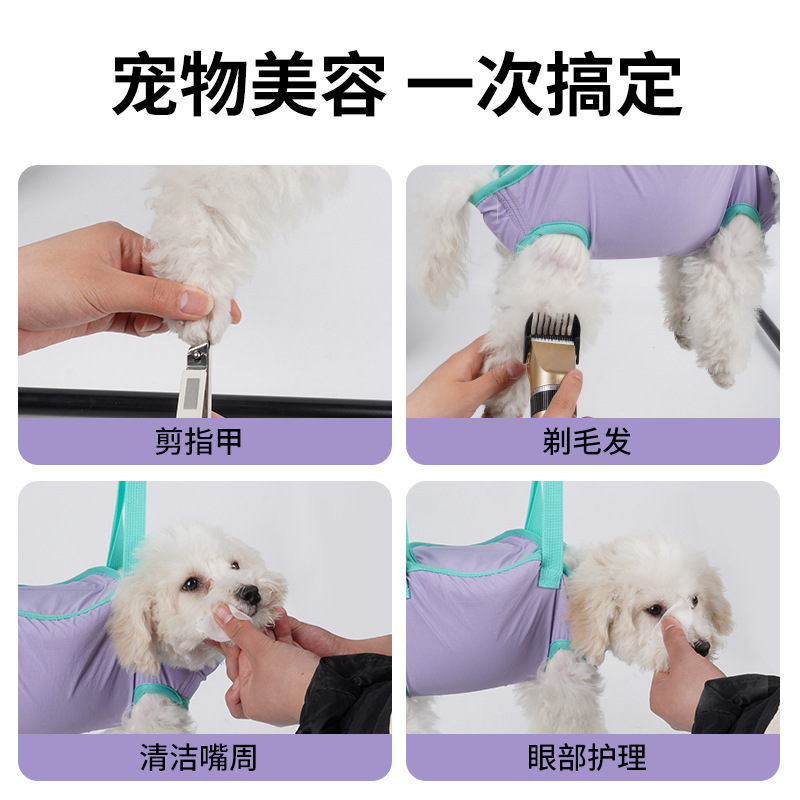 宠物美容 一次搞定

剪指甲

剃毛发

清洁嘴周

眼部护理