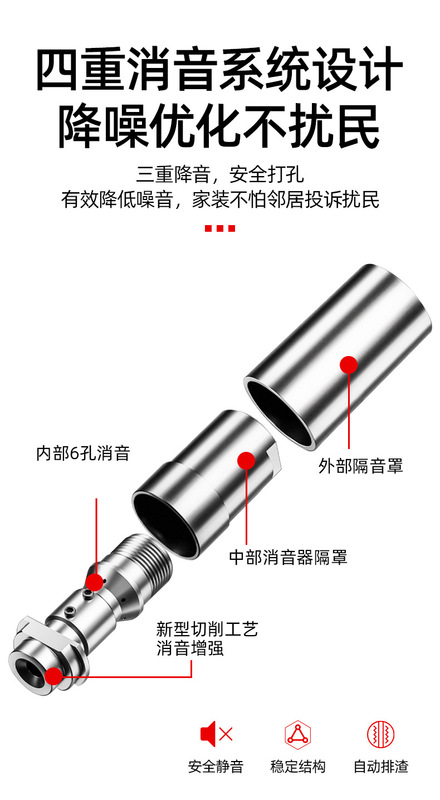 四重消音系统设计
降噪优化不扰民

三重降音，安全打孔
有效降低噪音，家装不怕邻居投诉扰民

内部6孔消音

外部隔音罩

中部消音器隔罩

新型切削工艺
消音增强

安全静音

稳定结构

自动排渣