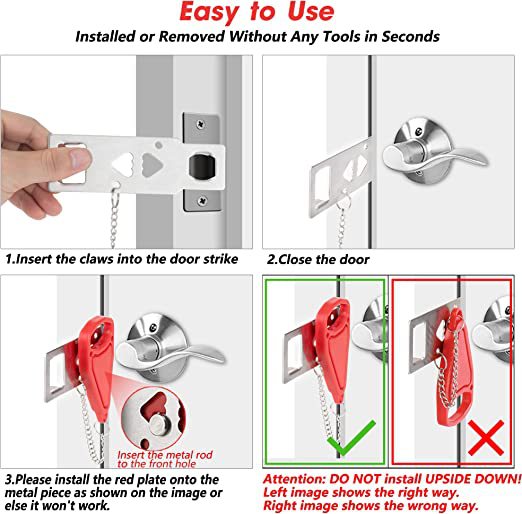 Easy to Use

Installed or Removed Without Any Tools in Seconds

1.Insert the claws into the door strike

2.Close the door

Insert the metal rod to the front hole

3.Please install the red plate onto the metal piece as shown on the image or else it won't work.

Attention: DO NOT install UPSIDE DOWN! Left image shows the right way. Right image shows the wrong way.