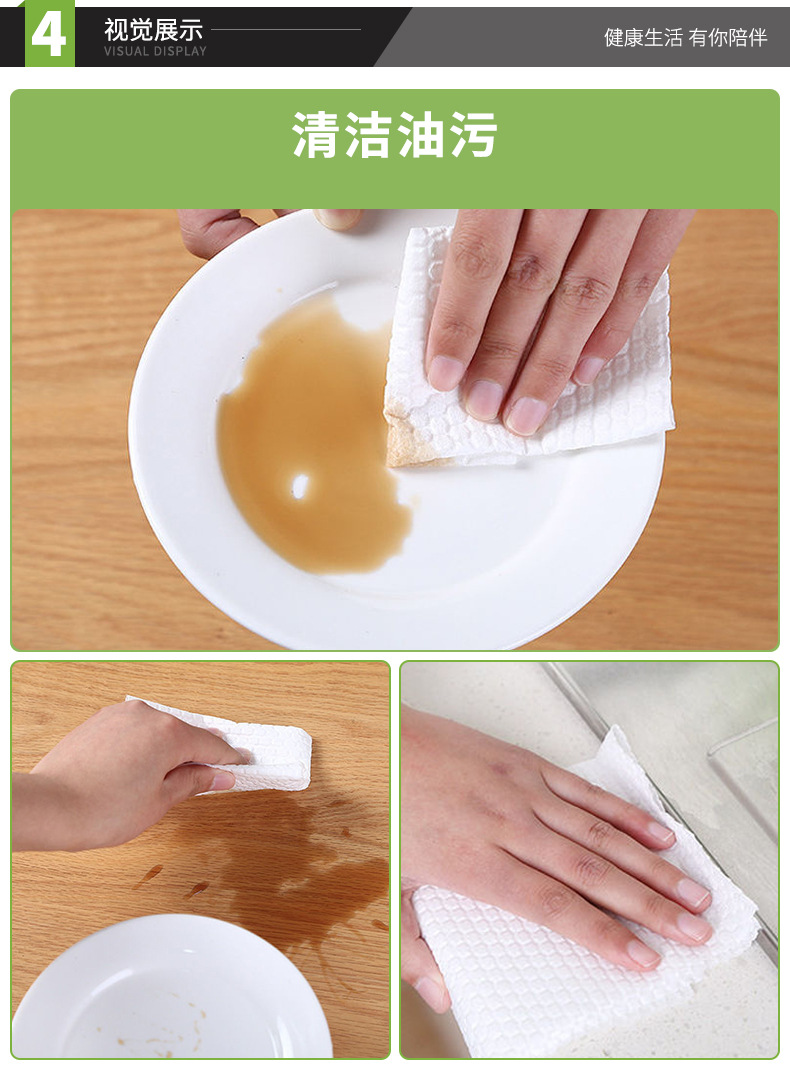 4 视觉展示
VISUAL DISPLAY

健康生活 有你陪伴

清洁油污