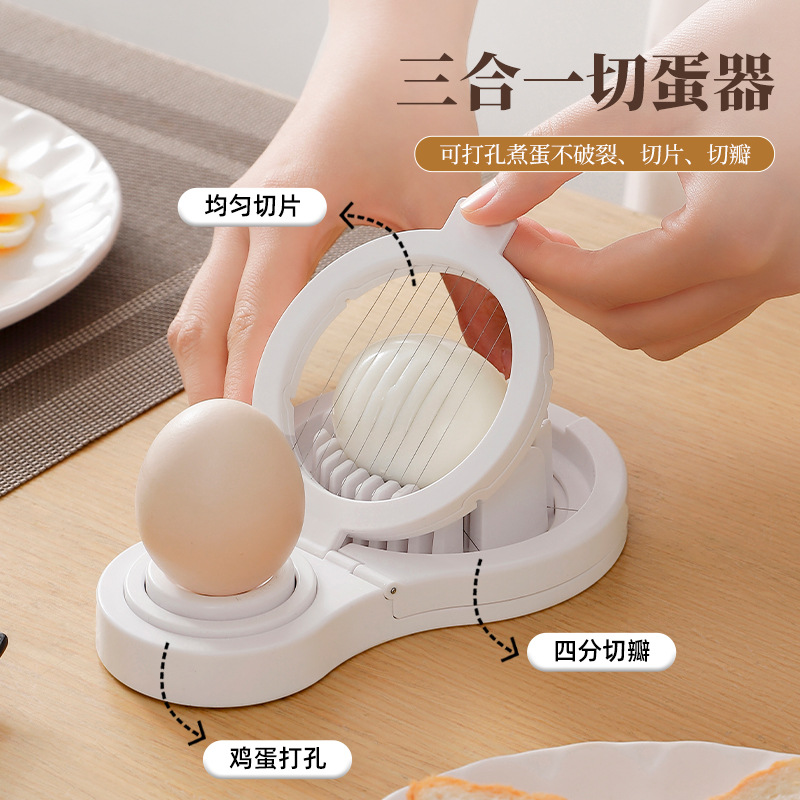 三合一切蛋器

可打孔煮蛋不破裂、切片、切瓣

均匀切片

四分切瓣

鸡蛋打孔