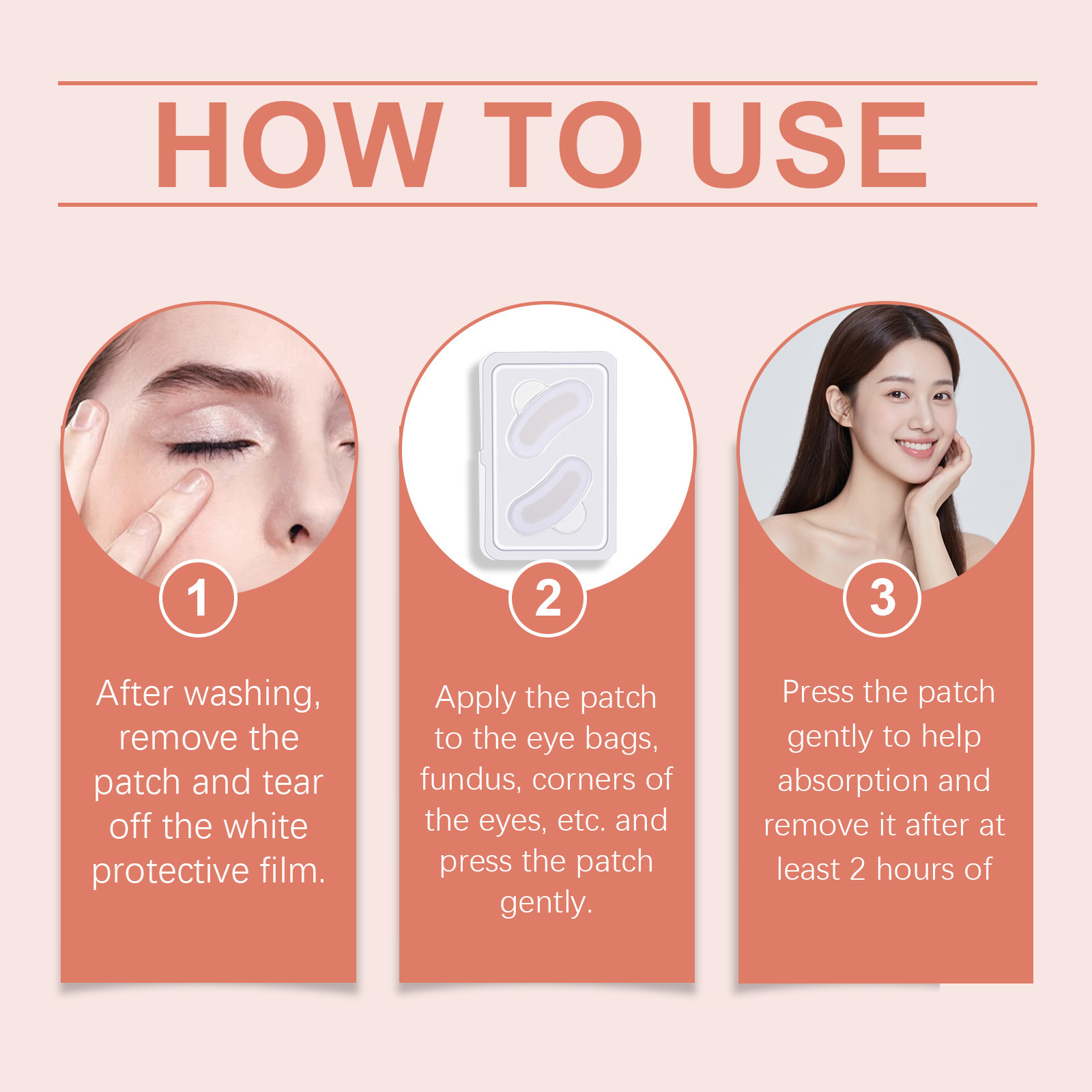 HOW TO USE

1

After washing, remove the patch and tear off the white protective film.

2

Apply the patch to the eye bags, fundus, corners of the eyes, etc. and press the patch gently.

3

Press the patch gently to help absorption and remove it after at least 2 hours of