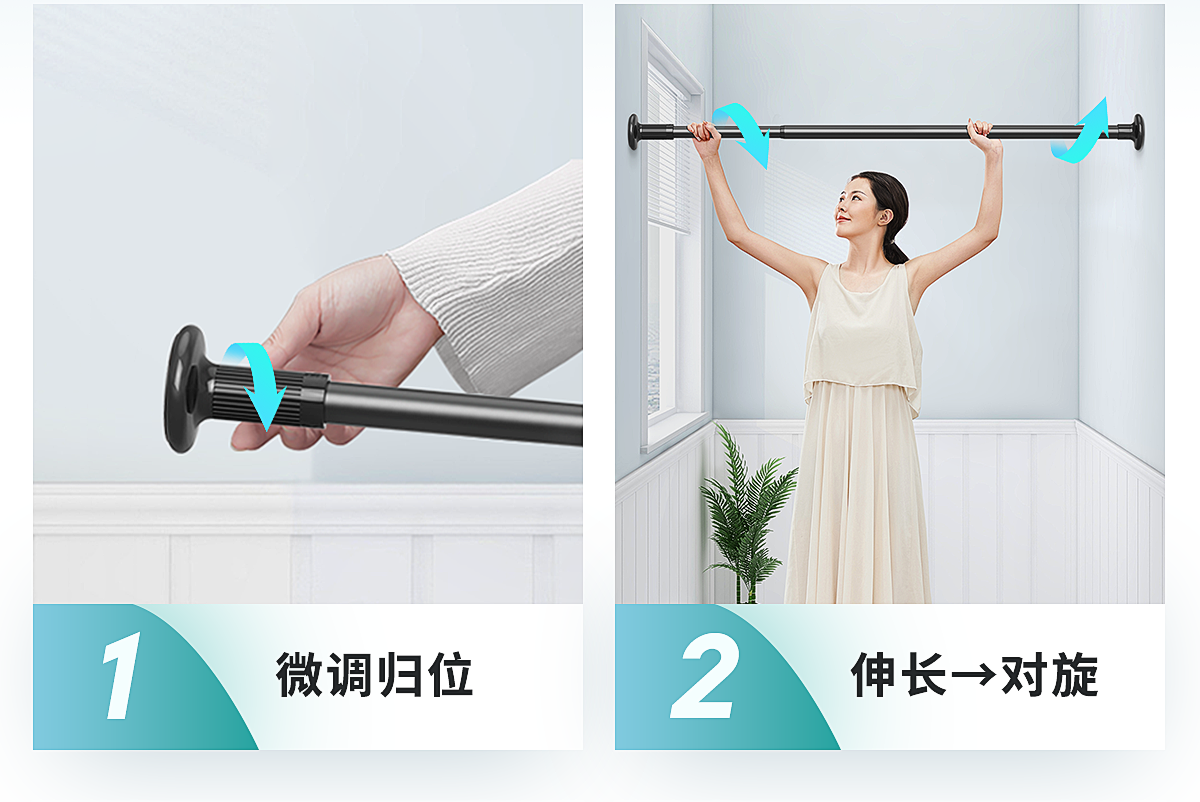 1 微调归位

2 伸长→对旋