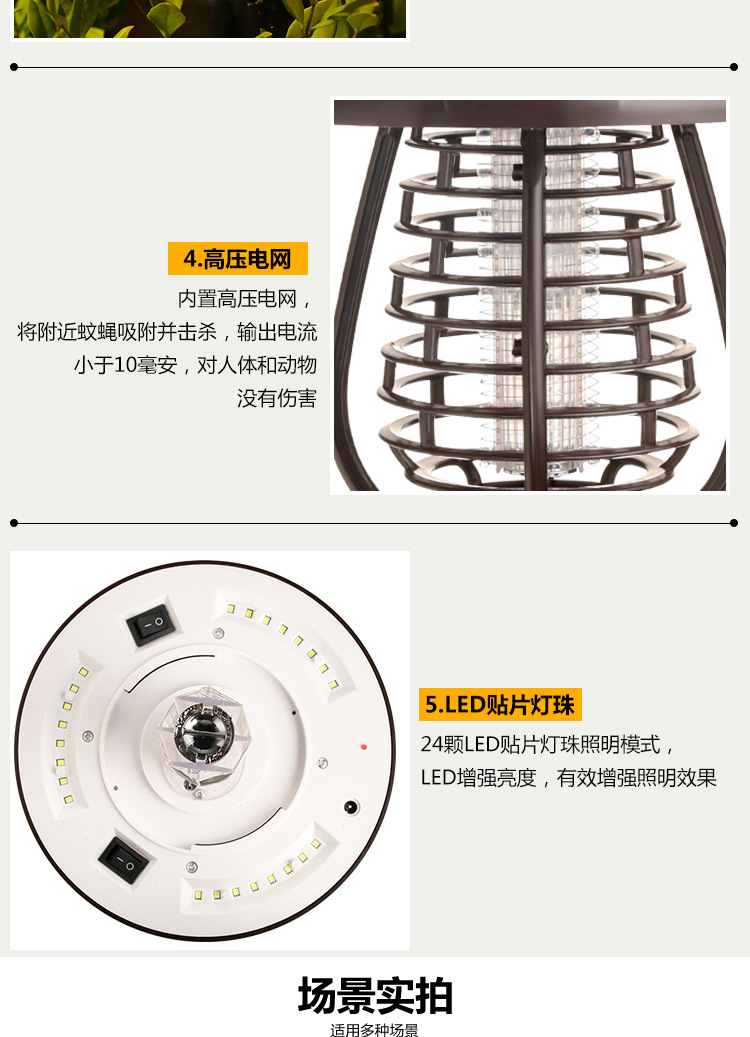 4.高压电网

内置高压电网，将附近蚊蝇吸附并击杀，输出电流小于10毫安，对人体和动物没有伤害

5.LED贴片灯珠

24颗LED贴片灯珠照明模式，LED增强亮度，有效增强照明效果

场景实拍

适用多种场景