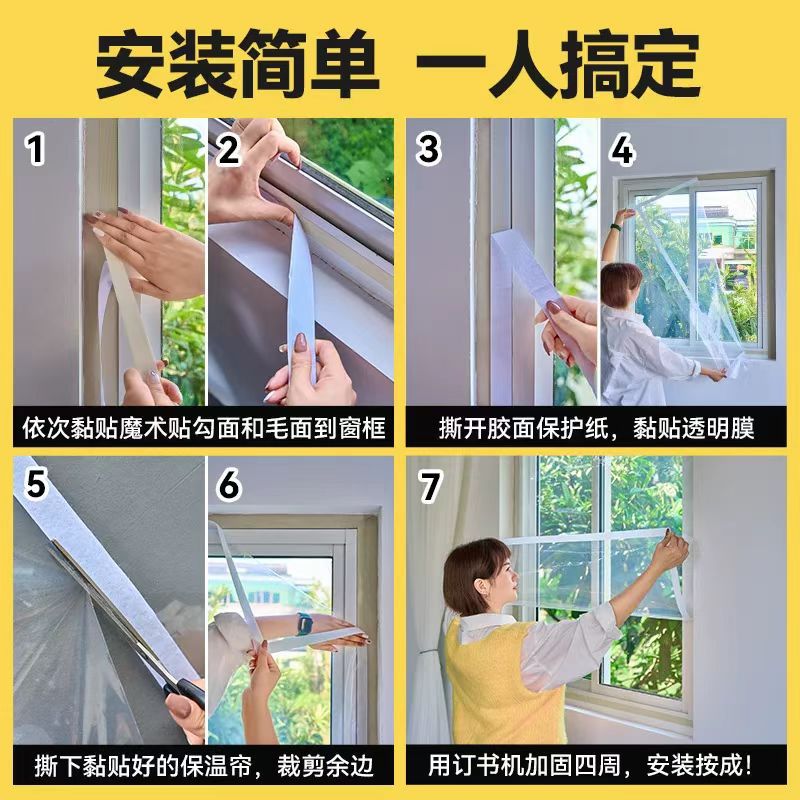 安装简单 一人搞定

1

2

依次黏贴魔术贴勾面和毛面到窗框

3

4

撕开胶面保护纸，黏贴透明膜

5

6

撕下黏贴好的保温帘，裁剪余边

7

用订书机加固四周，安装按成！