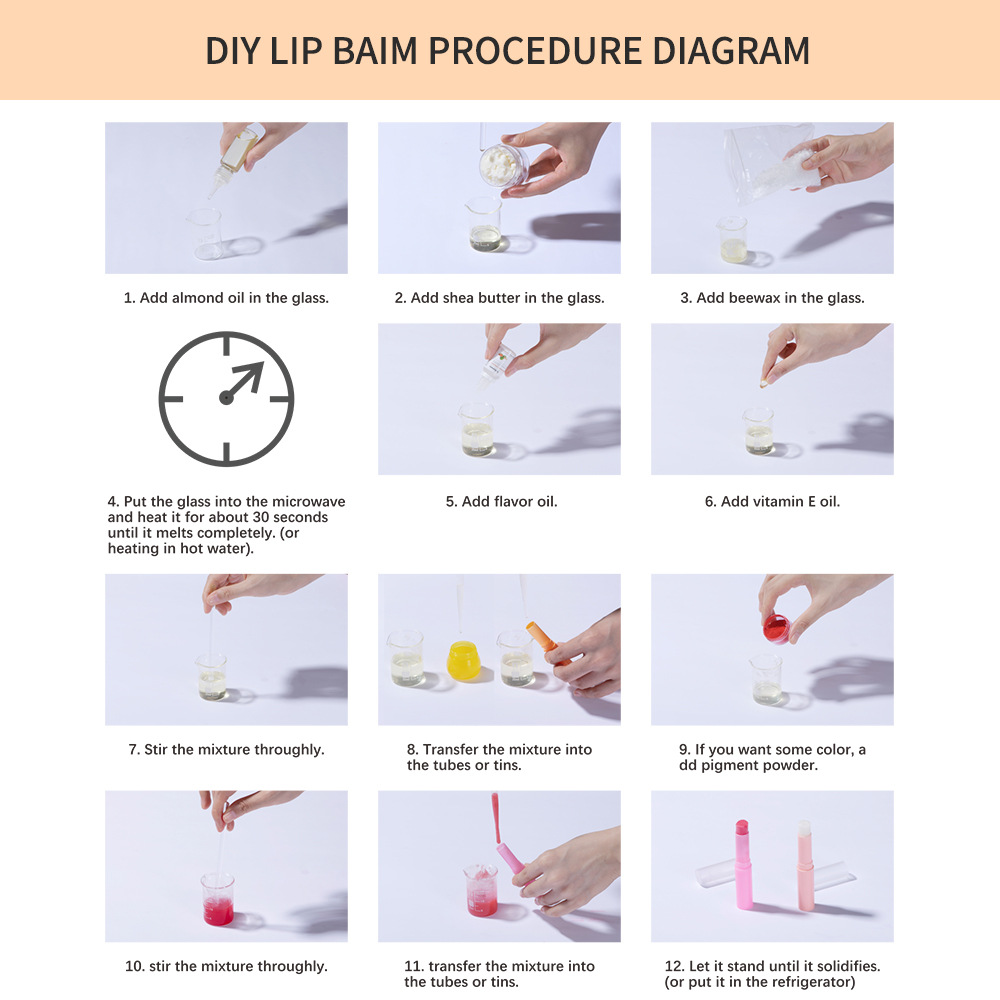 DIY LIP BAIM PROCEDURE DIAGRAM

1. Add almond oil in the glass.

2. Add shea butter in the glass.

3. Add beewax in the glass.

4. Put the glass into the microwave and heat it for about 30 seconds until it melts completely. (or heating in hot water).

5. Add flavor oil.

6. Add vitamin E oil.

7. Stir the mixture throughly.

8. Transfer the mixture into the tubes or tins.

9. If you want some color, a dd pigment powder.

10. stir the mixture throughly.

11. transfer the mixture into the tubes or tins.

12. Let it stand until it solidifies. (or put it in the refrigerator)