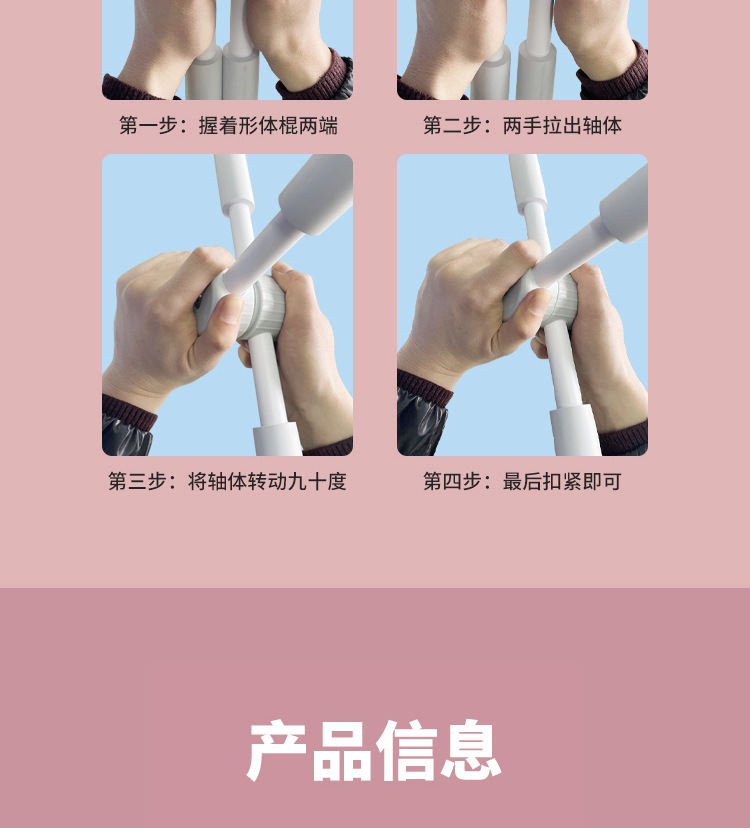 第一步：握着形体棍两端

第二步：两手拉出轴体

第三步：将轴体转动九十度

第四步：最后扣紧即可

产品信息