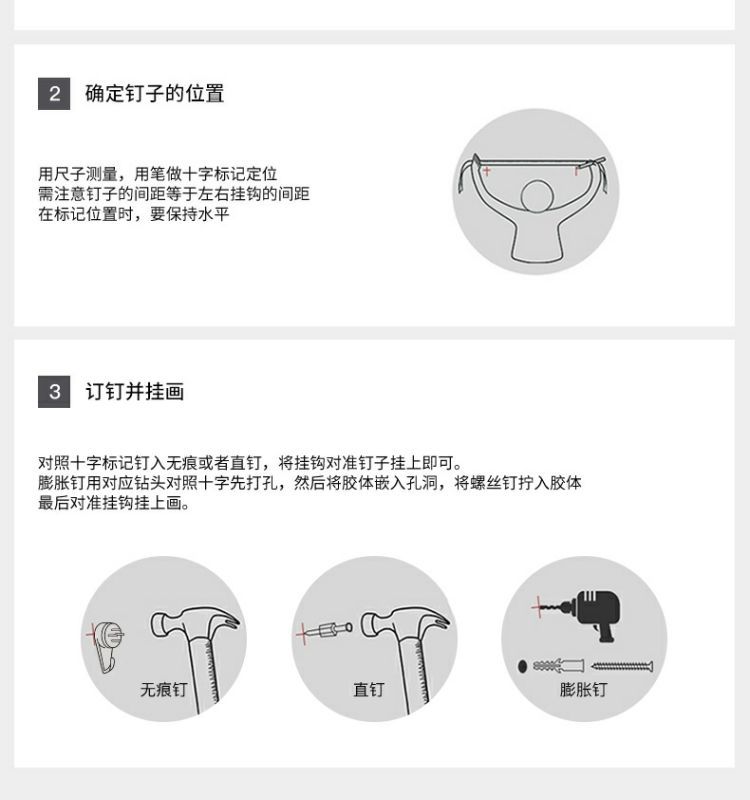 2 确定钉子的位置

用尺子测量，用笔做十字标记定位
需注意钉子的间距等于左右挂钩的间距
在标记位置时，要保持水平

3 订钉并挂画

对照十字标记钉入无痕或者直钉，将挂钩对准钉子挂上即可。
膨胀钉用对应钻头对照十字先打孔，然后将胶体嵌入孔洞，将螺丝钉拧入胶体
最后对准挂钩挂上画。

无痕钉

直钉

膨胀钉