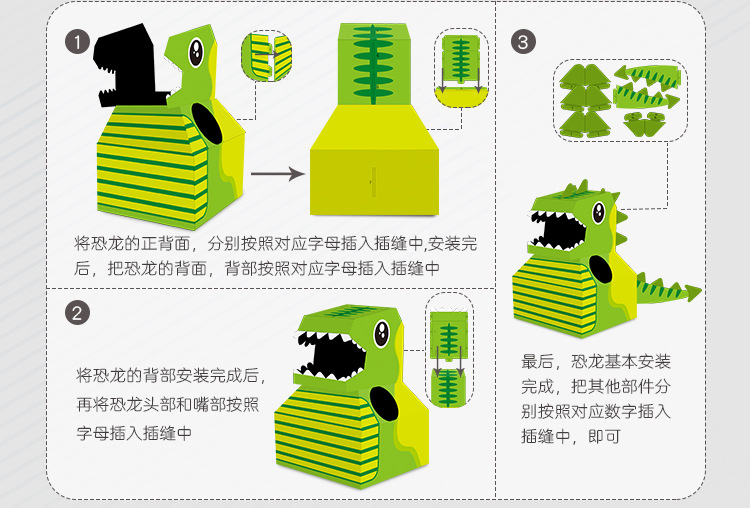 1

将恐龙的正背面，分别按照对应字母插入插缝中,安装完后，把恐龙的背面，背部按照对应字母插入插缝中

2

将恐龙的背部安装完成后，再将恐龙头部和嘴部按照字母插入插缝中

3

最后，恐龙基本安装完成，把其他部件分别按照对应数字插入插缝中，即可