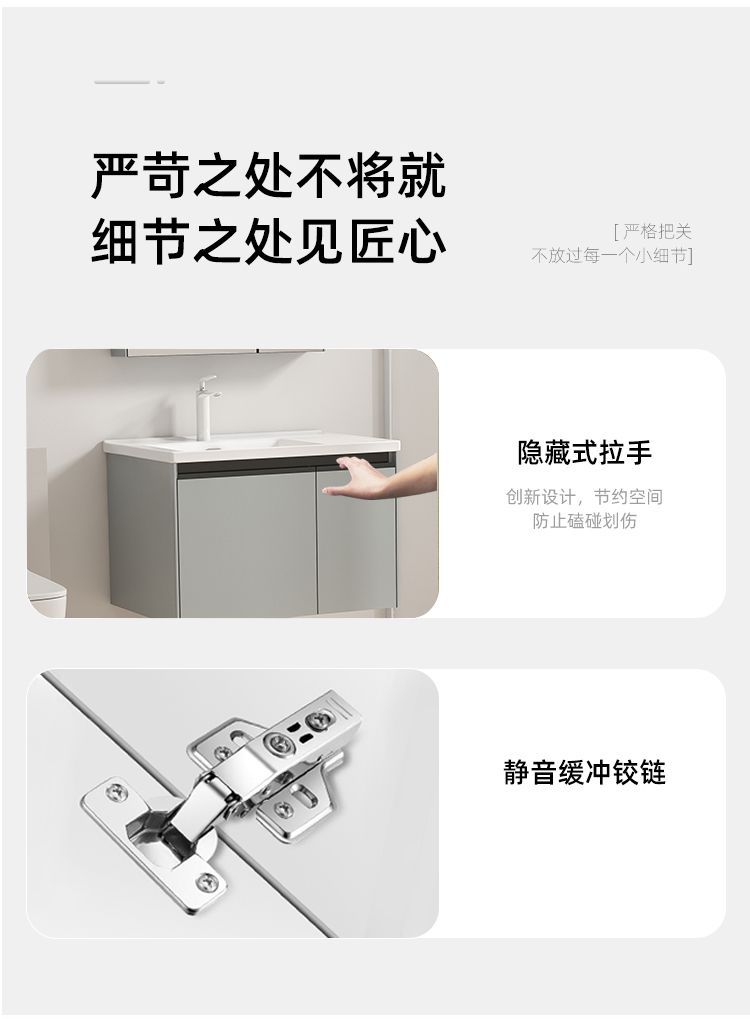 严苛之处不将就
细节之处见匠心

[ 严格把关
不放过每一个小细节]

隐藏式拉手

创新设计，节约空间
防止磕碰划伤

静音缓冲铰链