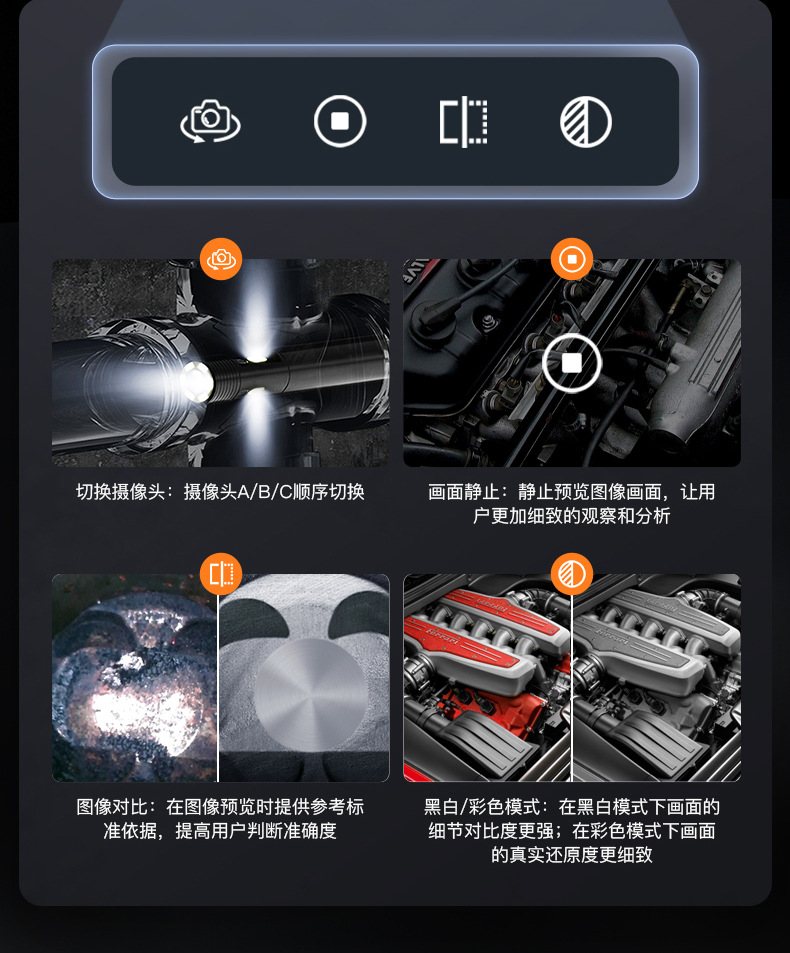 切换摄像头：摄像头A/B/C顺序切换

画面静止：静止预览图像画面，让用户更加细致的观察和分析

图像对比：在图像预览时提供参考标准依据，提高用户判断准确度

黑白/彩色模式：在黑白模式下画面的细节对比度更强；在彩色模式下画面的真实还原度更细致