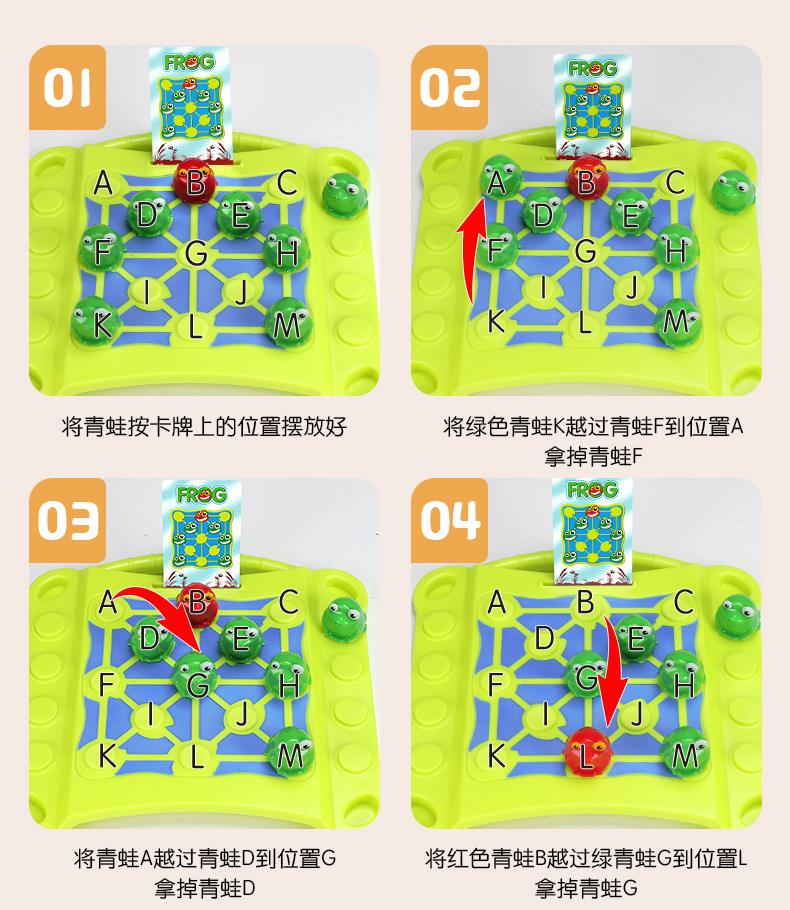 01

FROG

A B C
D E
F G H
I J
K L M

将青蛙按卡牌上的位置摆放好

02

FROG

A B C
D E
F G H
I J
K L M

将绿色青蛙K越过青蛙F到位置A
拿掉青蛙F

03

FROG

A B C
D E
F G H
I J
K L M

将青蛙A越过青蛙D到位置G
拿掉青蛙D

04

FROG

A B C
D E
F G H
I J
K L M

将红色青蛙B越过绿青蛙G到位置L
拿掉青蛙G