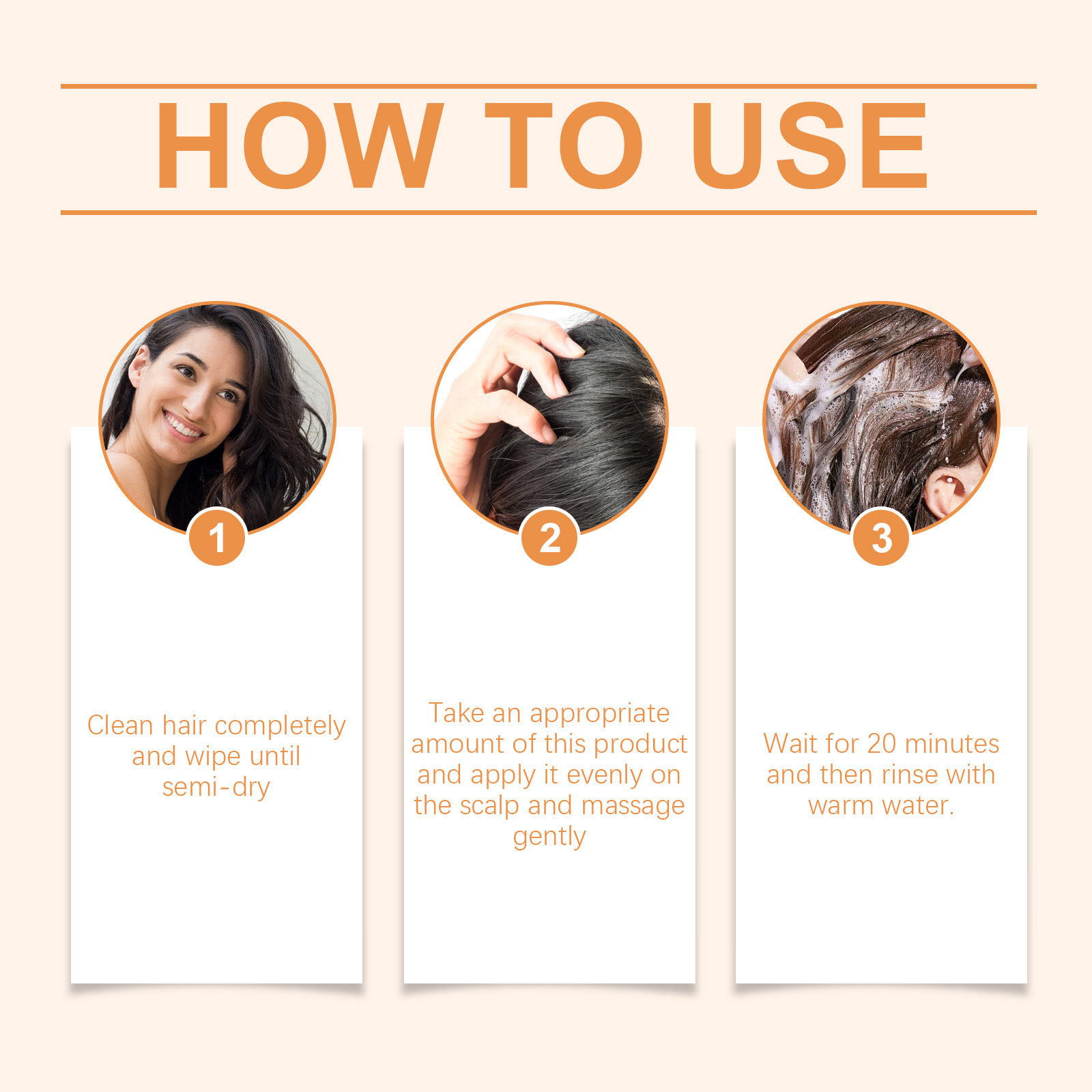 HOW TO USE

1

Clean hair completely and wipe until semi-dry

2

Take an appropriate amount of this product and apply it evenly on the scalp and massage gently

3

Wait for 20 minutes and then rinse with warm water.