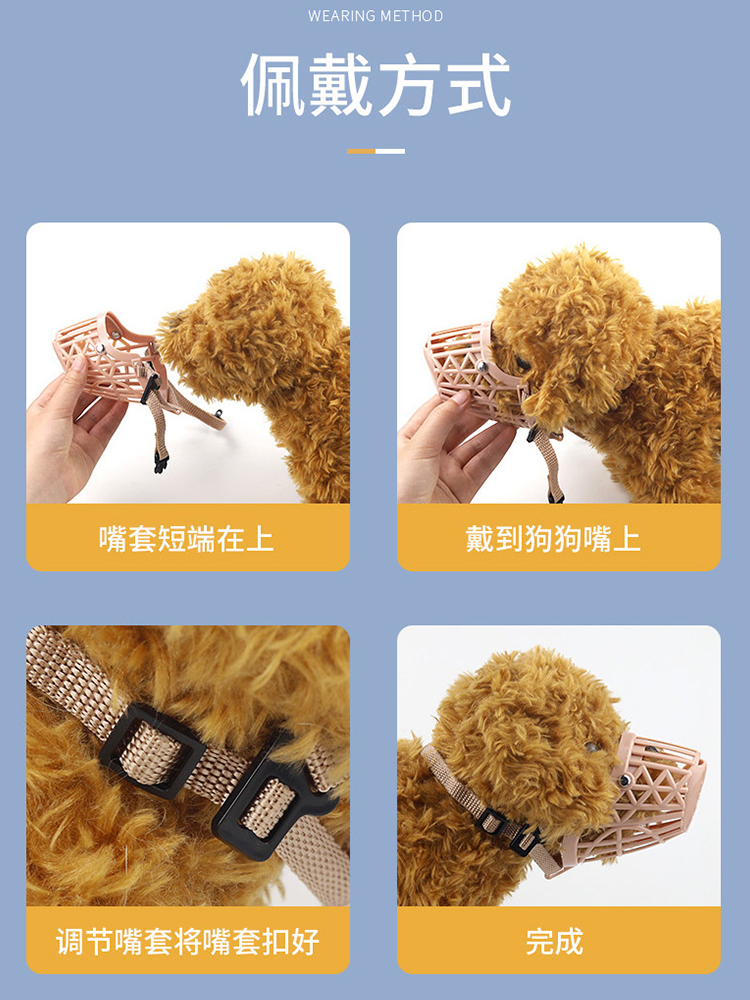 WEARING METHOD

佩戴方式

嘴套短端在上

戴到狗狗嘴上

调节嘴套将嘴套扣好

完成