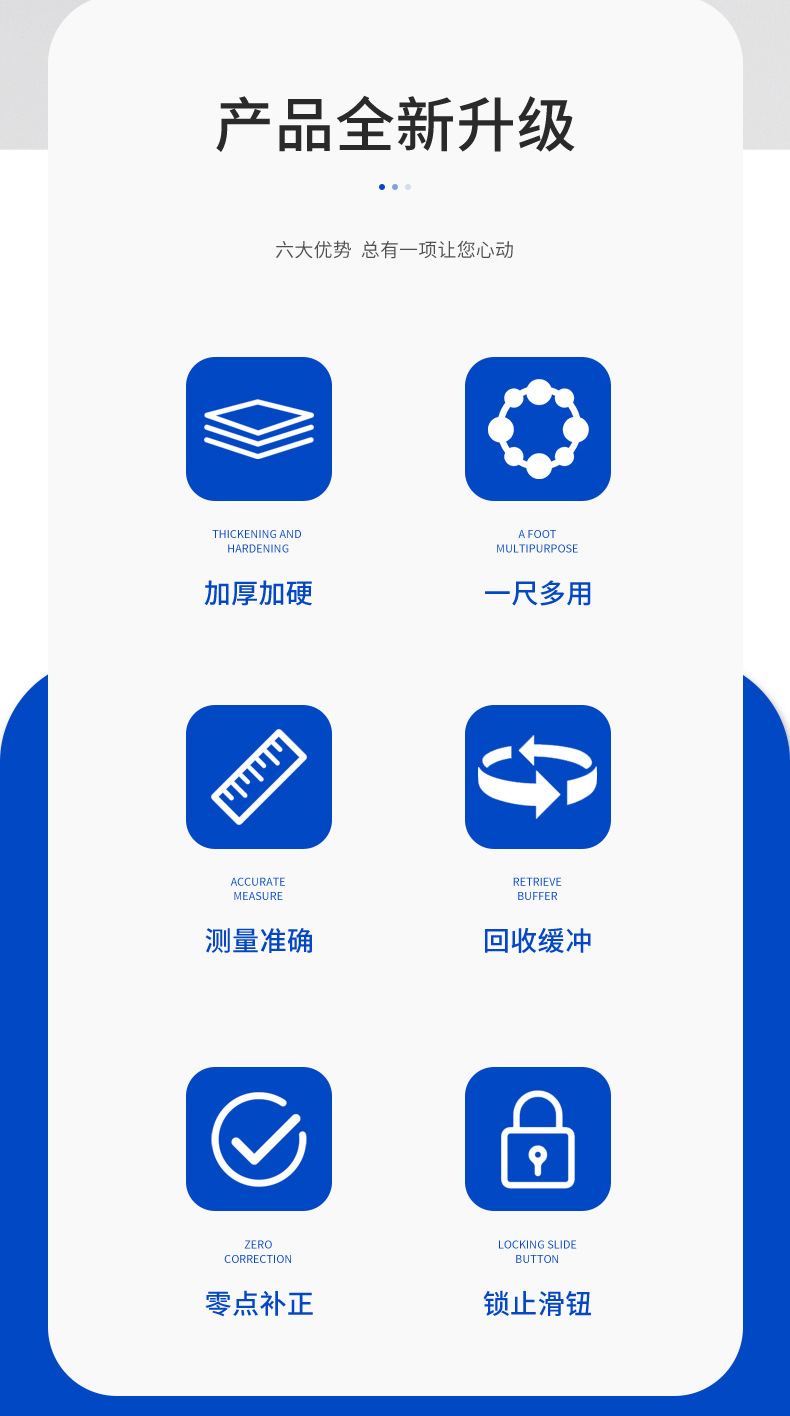 产品全新升级

六大优势 总有一项让您心动

THICKENING AND HARDENING

加厚加硬

A FOOT MULTIPURPOSE

一尺多用

ACCURATE MEASURE

测量准确

RETRIEVE BUFFER

回收缓冲

ZERO CORRECTION

零点补正

LOCKING SLIDE BUTTON

锁止滑钮