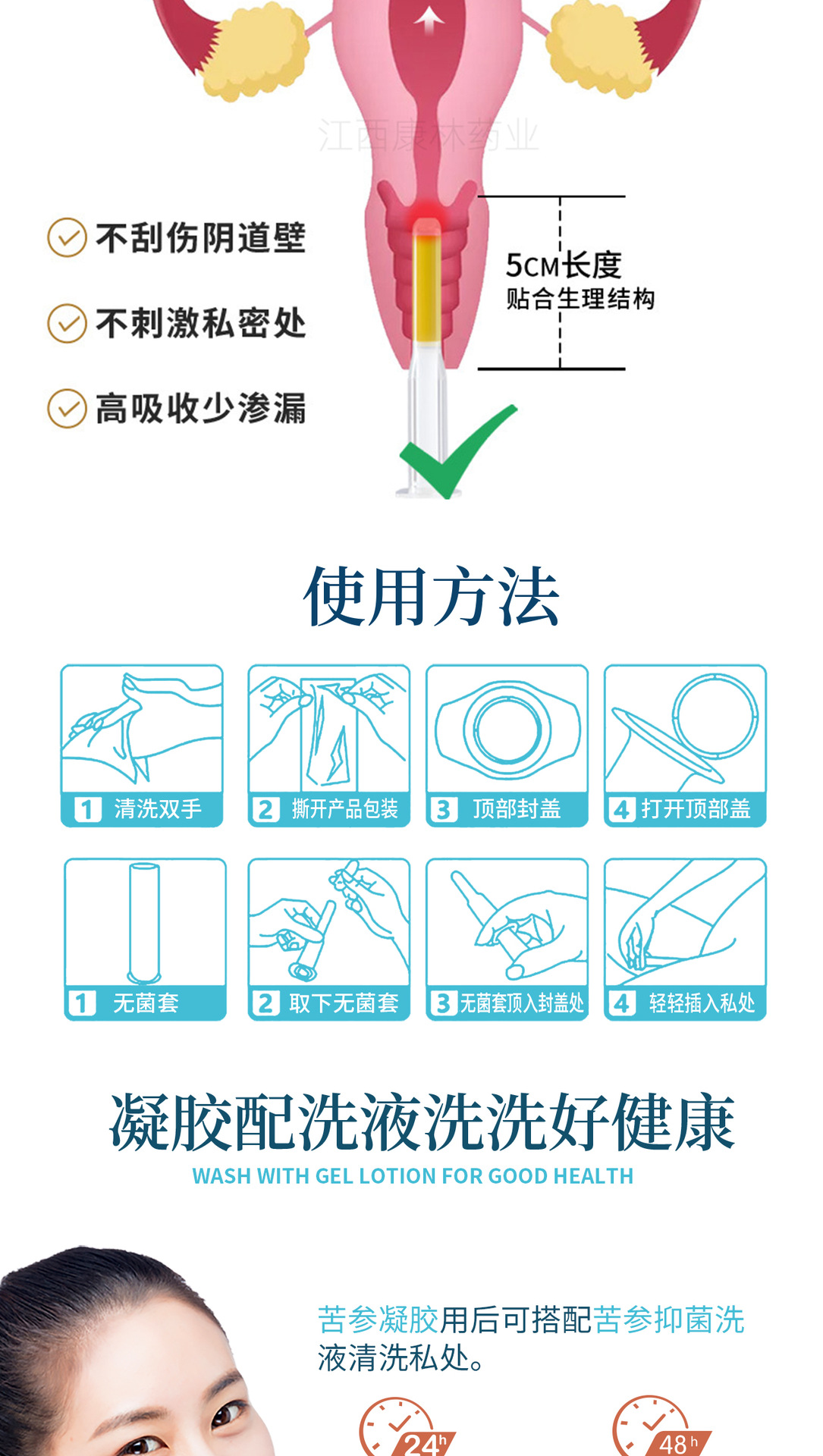 江西康林药业

不刮伤阴道壁

不刺激私密处

高吸收少渗漏

5CM长度
贴合生理结构

使用方法

1 清洗双手

2 撕开产品包装

3 顶部封盖

4 打开顶部盖

1 无菌套

2 取下无菌套

3 无菌套顶入封盖处

4 轻轻插入私处

凝胶配洗液洗洗好健康
WASH WITH GEL LOTION FOR GOOD HEALTH

苦参凝胶用后可搭配苦参抑菌洗液清洗私处。

24h

48h