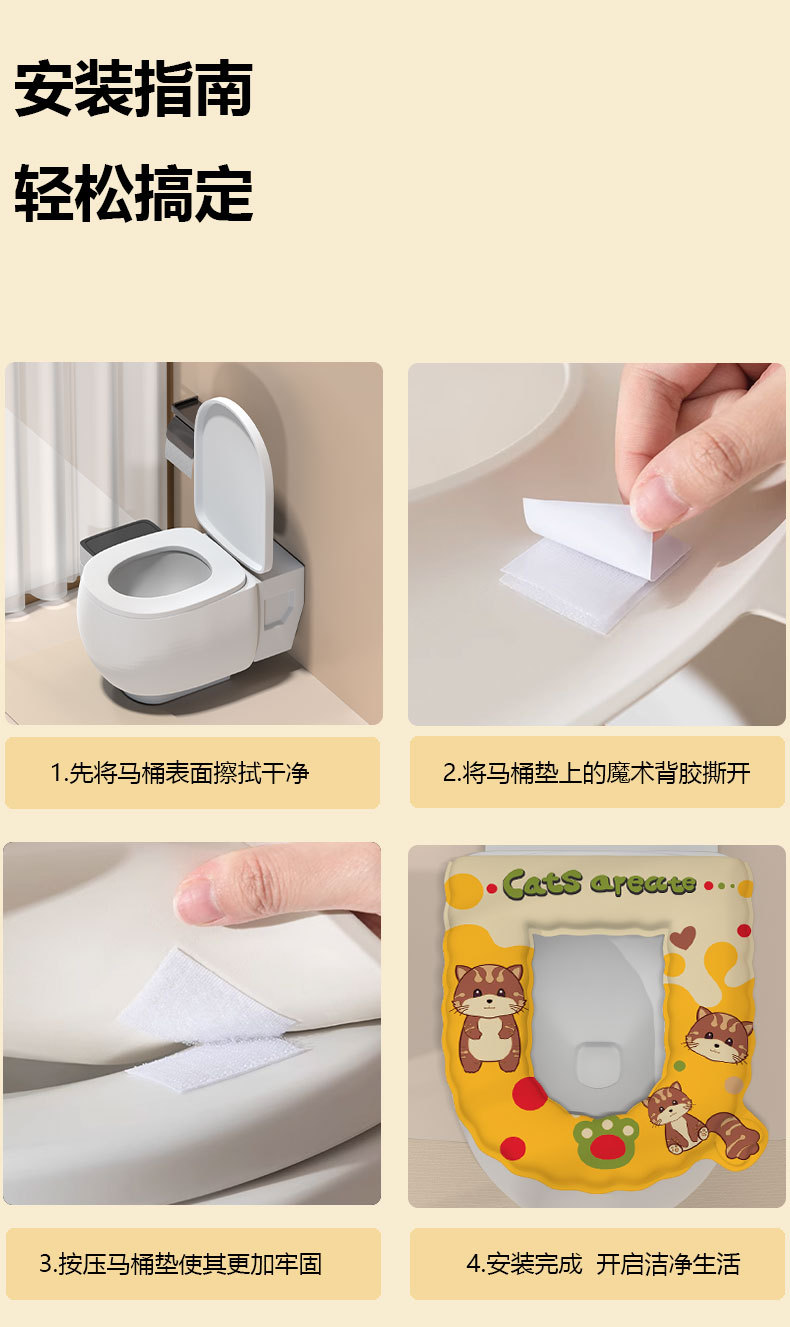 安装指南

轻松搞定

1.先将马桶表面擦拭干净

2.将马桶垫上的魔术背胶撕开

Cats areate

3.按压马桶垫使其更加牢固

4.安装完成 开启洁净生活