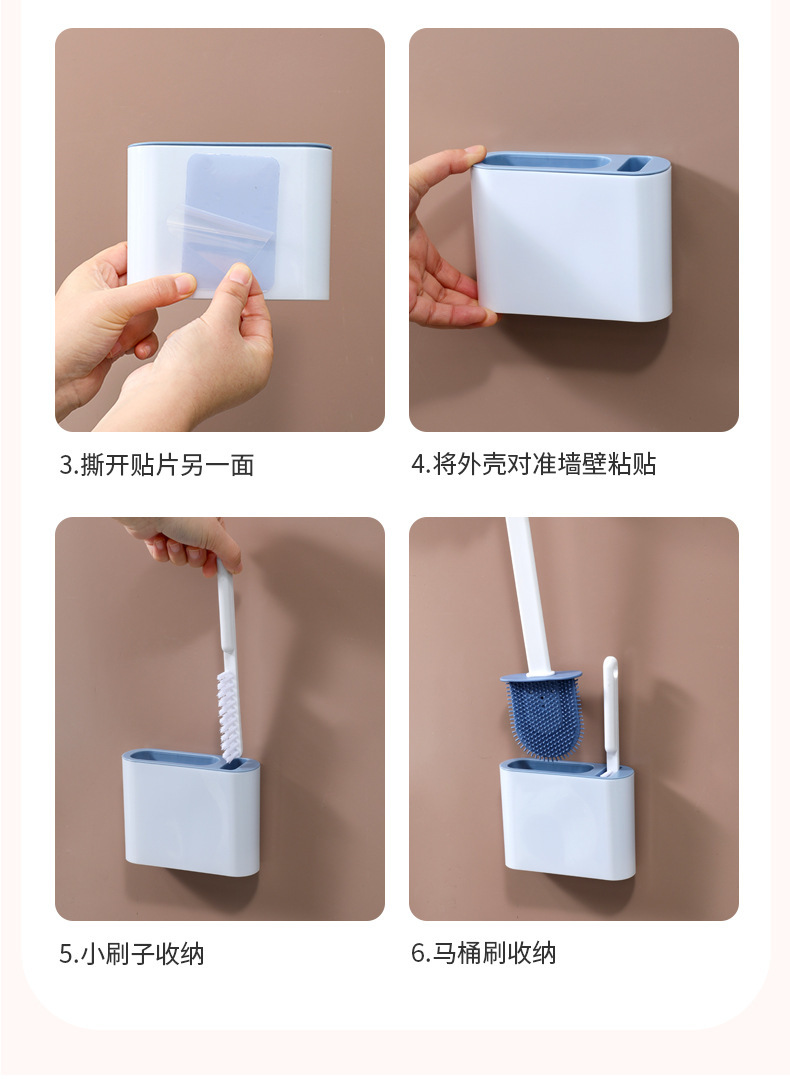 3.撕开贴片另一面

4.将外壳对准墙壁粘贴

5.小刷子收纳

6.马桶刷收纳