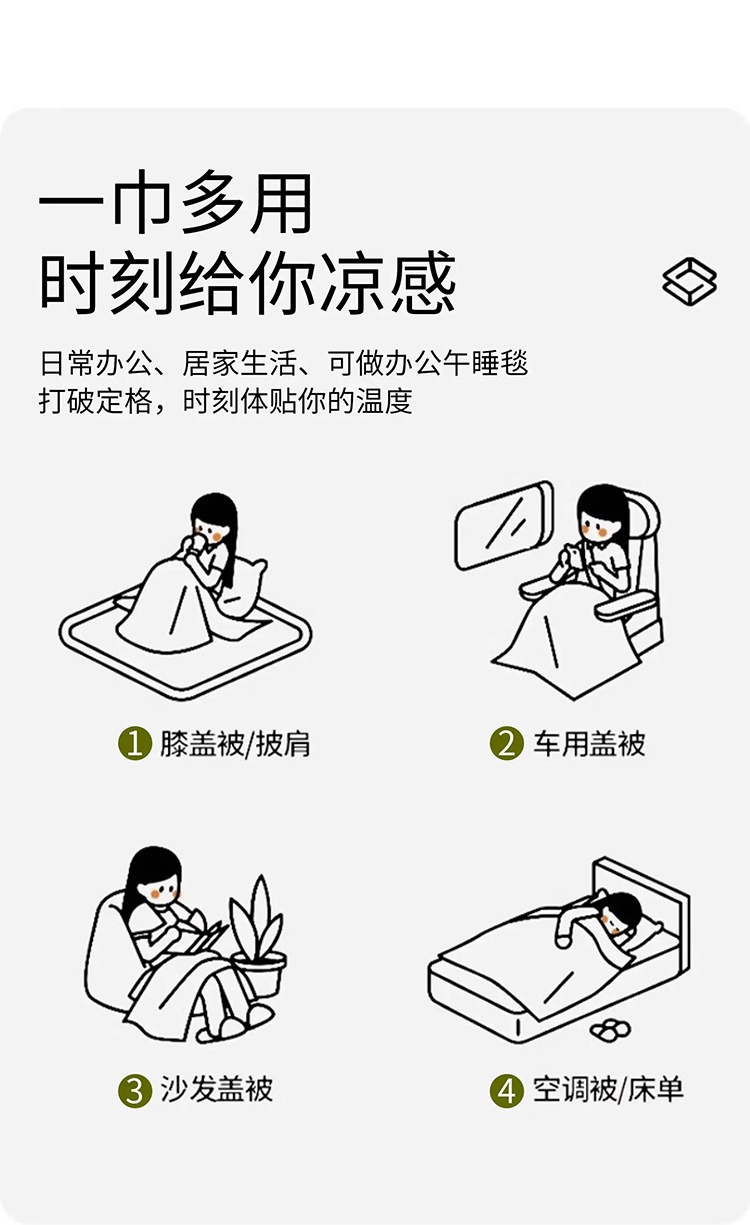 一巾多用
时刻给你凉感

日常办公、居家生活、可做办公午睡毯
打破定格，时刻体贴你的温度

1 膝盖被/披肩

2 车用盖被

3 沙发盖被

4 空调被/床单