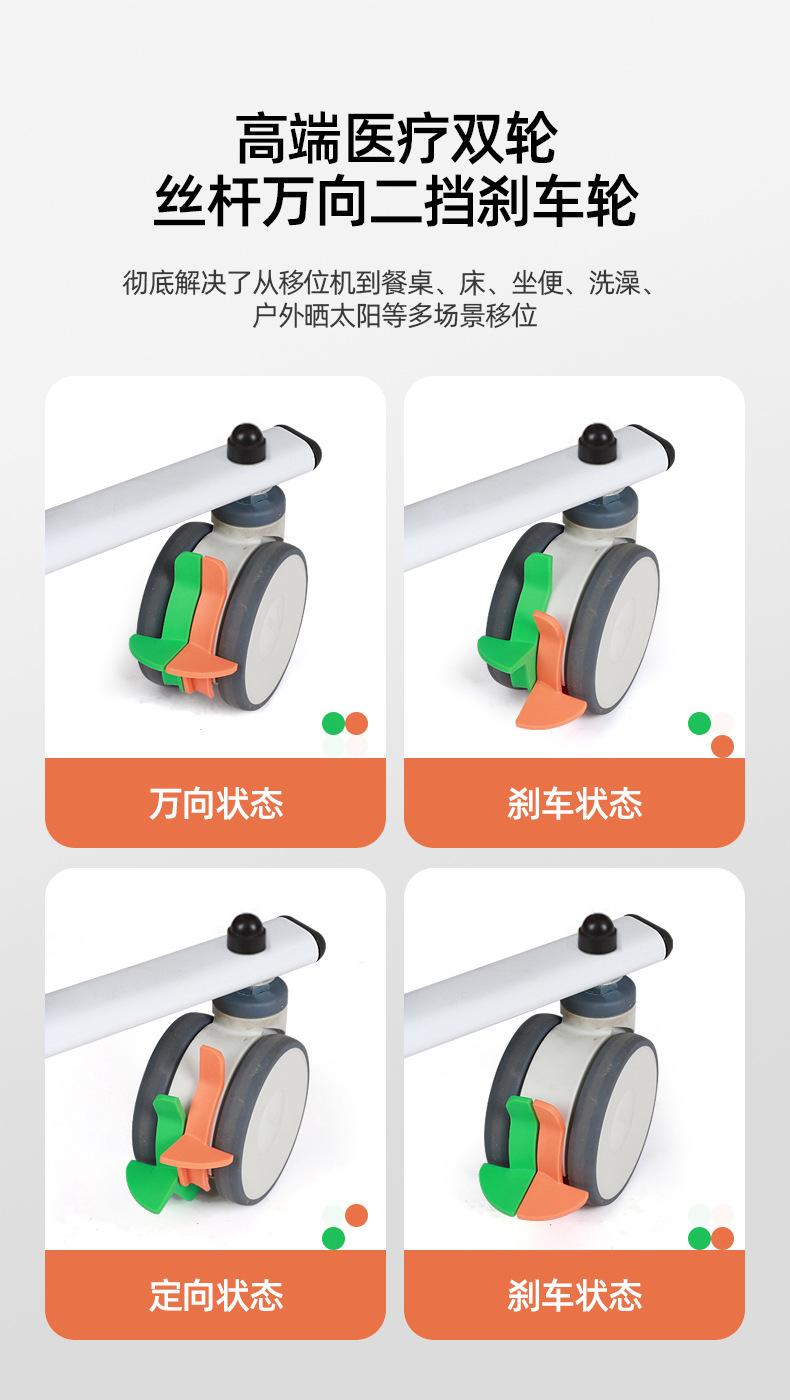 高端医疗双轮
丝杆万向二挡刹车轮

彻底解决了从移位机到餐桌、床、坐便、洗澡、户外晒太阳等多场景移位

万向状态

刹车状态

定向状态

刹车状态