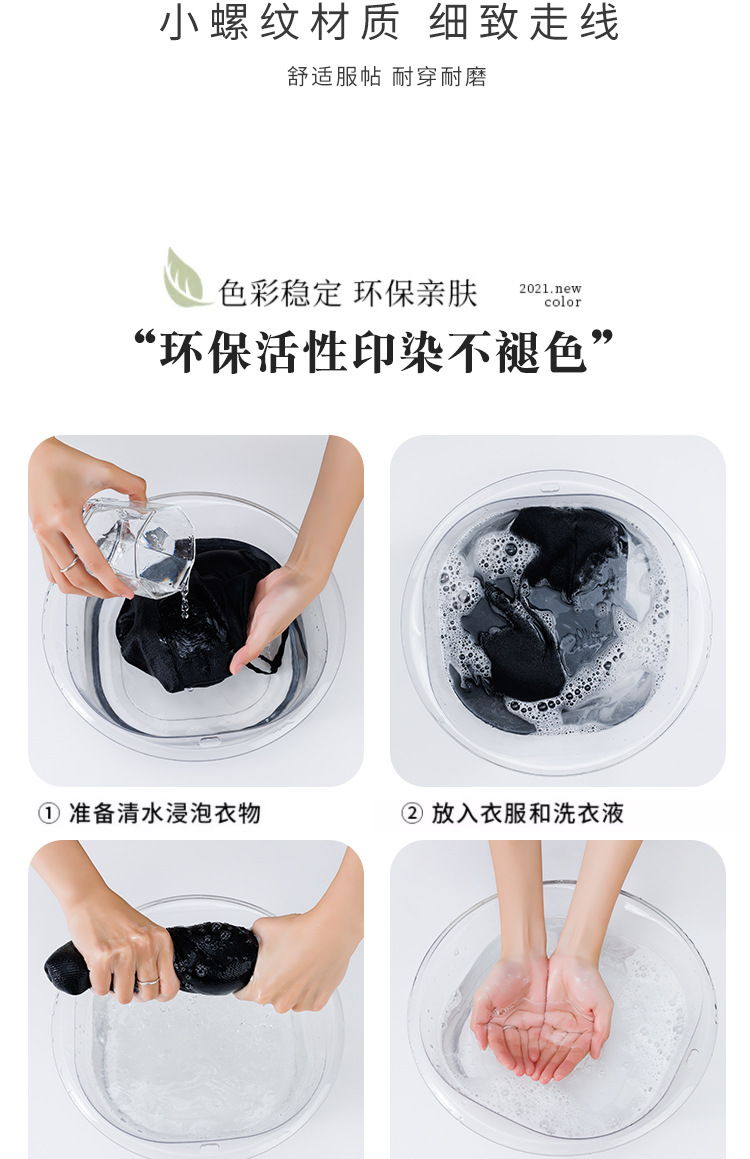 小螺纹材质 细致走线

舒适服帖 耐穿耐磨

色彩稳定 环保亲肤

2021.new color

“环保活性印染不褪色”

① 准备清水浸泡衣物

② 放入衣服和洗衣液