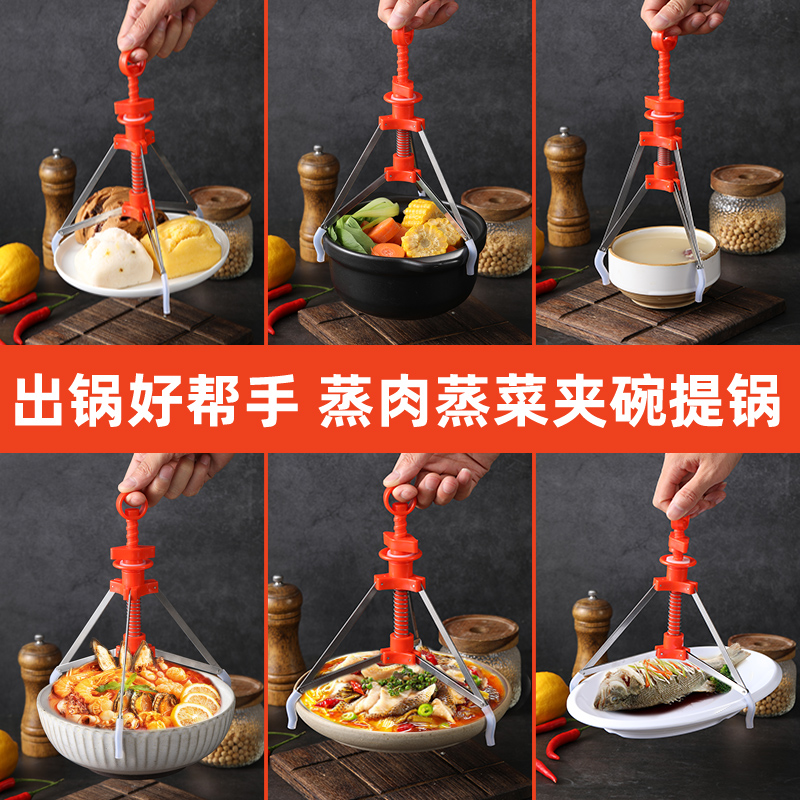 出锅好帮手 蒸肉蒸菜夹碗提锅