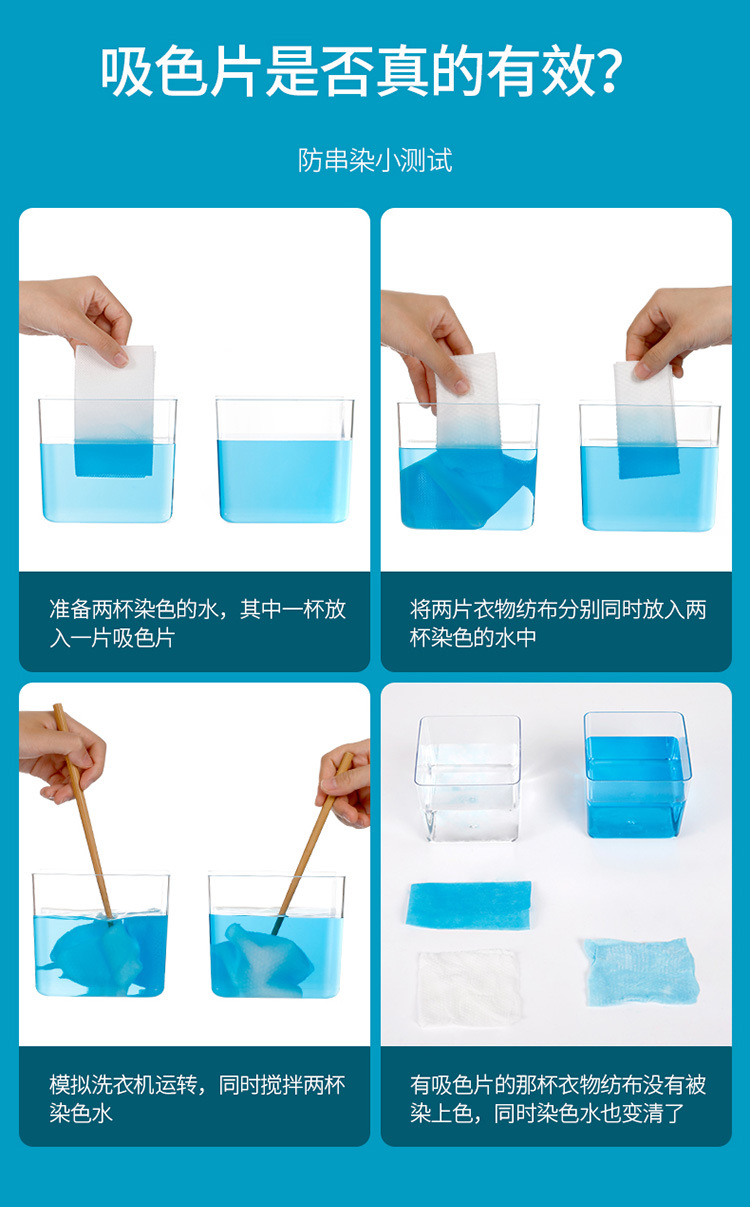 吸色片是否真的有效?

防串染小测试

准备两杯染色的水，其中一杯放入一片吸色片

将两片衣物纺布分别同时放入两杯染色的水中

模拟洗衣机运转，同时搅拌两杯染色水

有吸色片的那杯衣物纺布没有被染上色，同时染色水也变清了