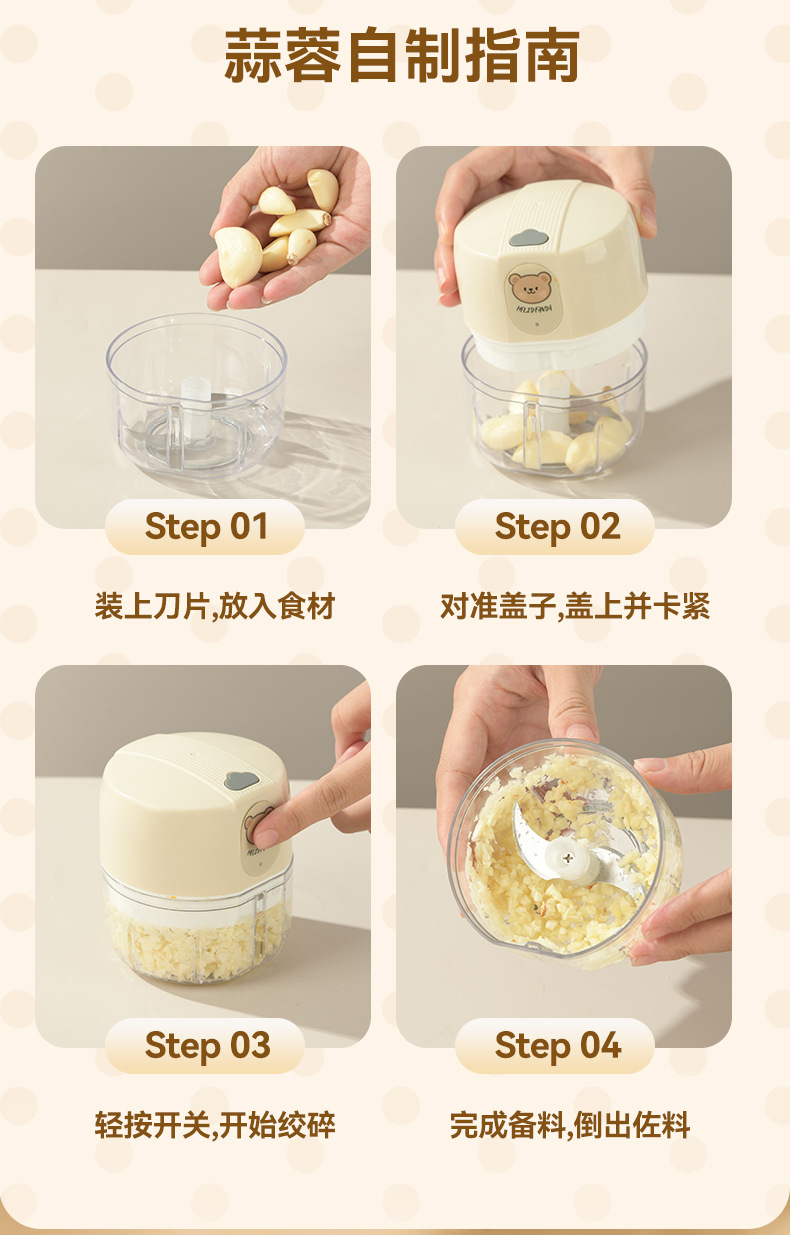 蒜蓉自制指南

Step 01

装上刀片,放入食材

Step 02

对准盖子,盖上并卡紧

Step 03

轻按开关,开始绞碎

Step 04

完成备料,倒出佐料