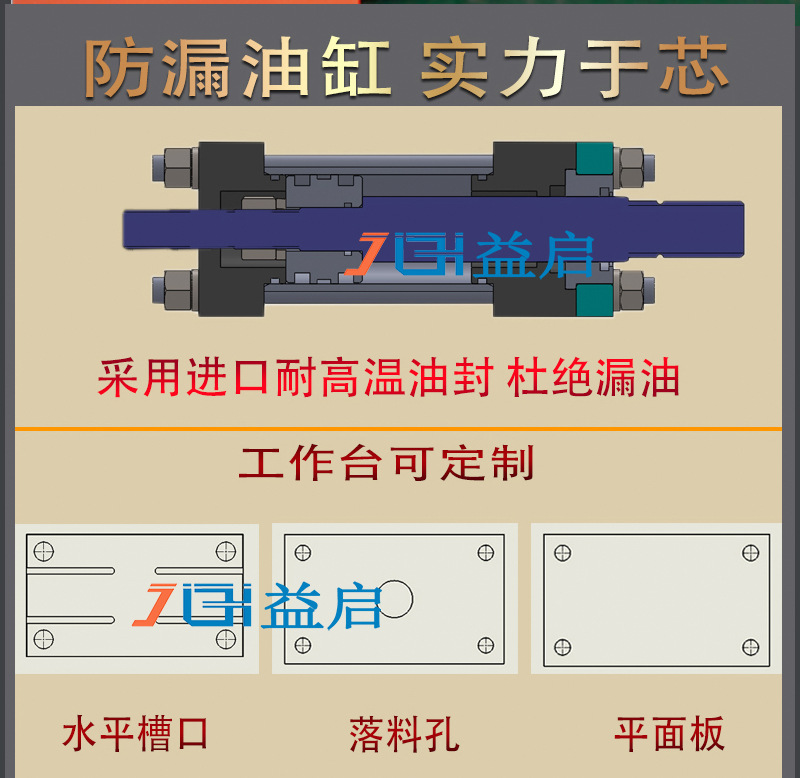 防漏油缸 实力于芯

益启

采用进口耐高温油封 杜绝漏油

工作台可定制

益启

水平槽口

落料孔

平面板