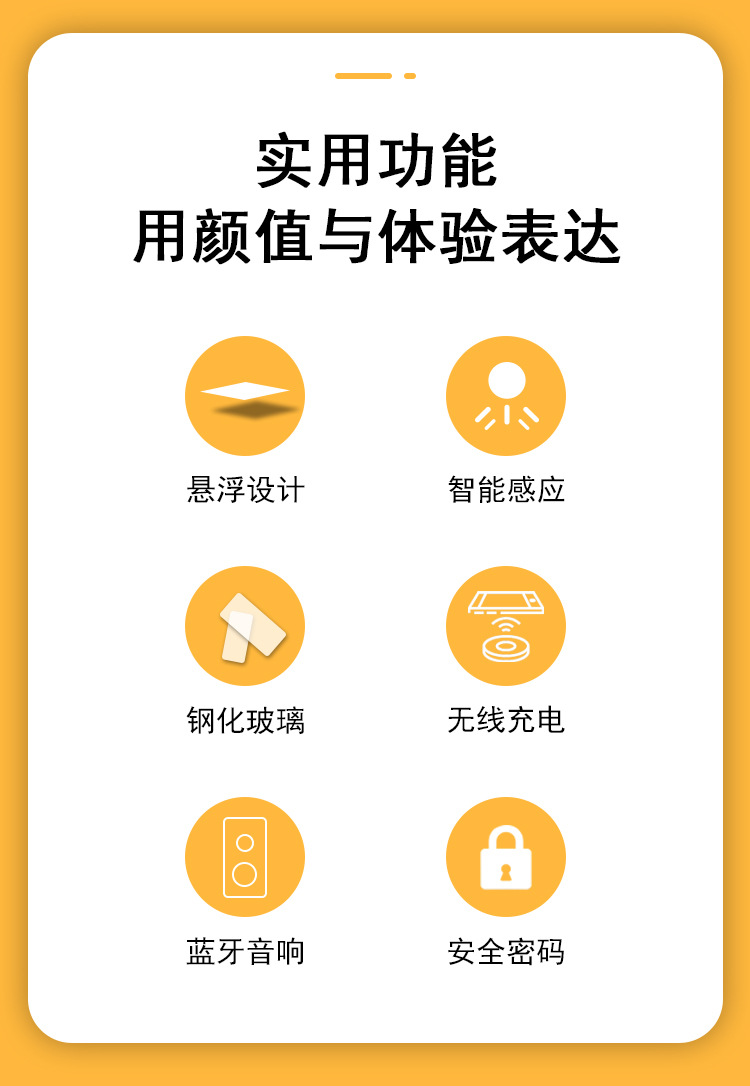 实用功能
用颜值与体验表达

悬浮设计

智能感应

钢化玻璃

无线充电

蓝牙音响

安全密码