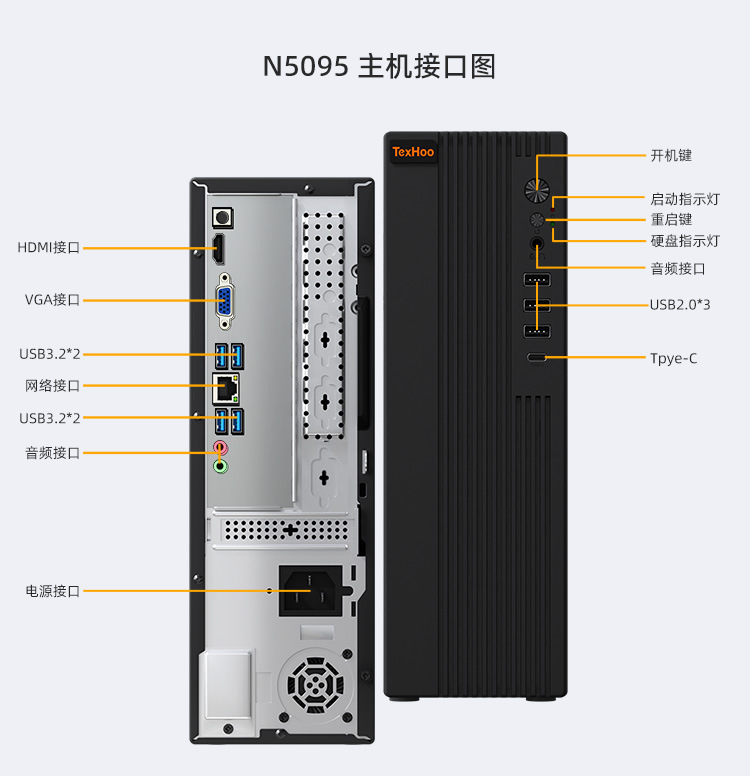 N5095 主机接口图

HDMI接口
VGA接口
USB3.2*2
网络接口
USB3.2*2
音频接口
电源接口

TexHoo

开机键
启动指示灯
重启键
硬盘指示灯
音频接口
USB2.0*3
Tpye-C