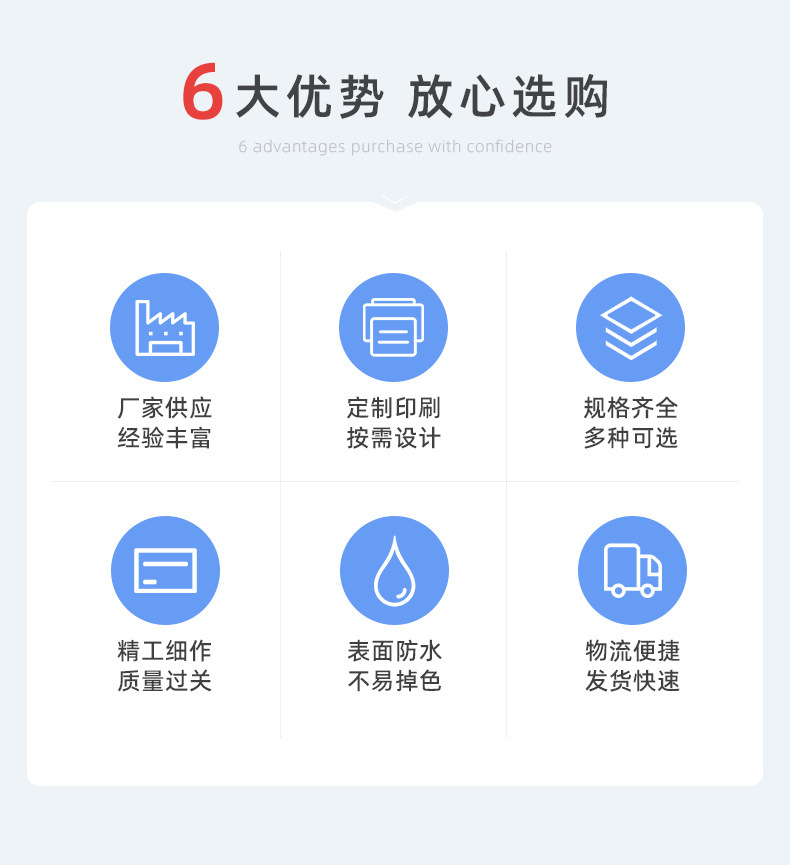 6大优势 放心选购

6 advantages purchase with confidence

厂家供应
经验丰富

定制印刷
按需设计

规格齐全
多种可选

精工细作
质量过关

表面防水
不易掉色

物流便捷
发货快速