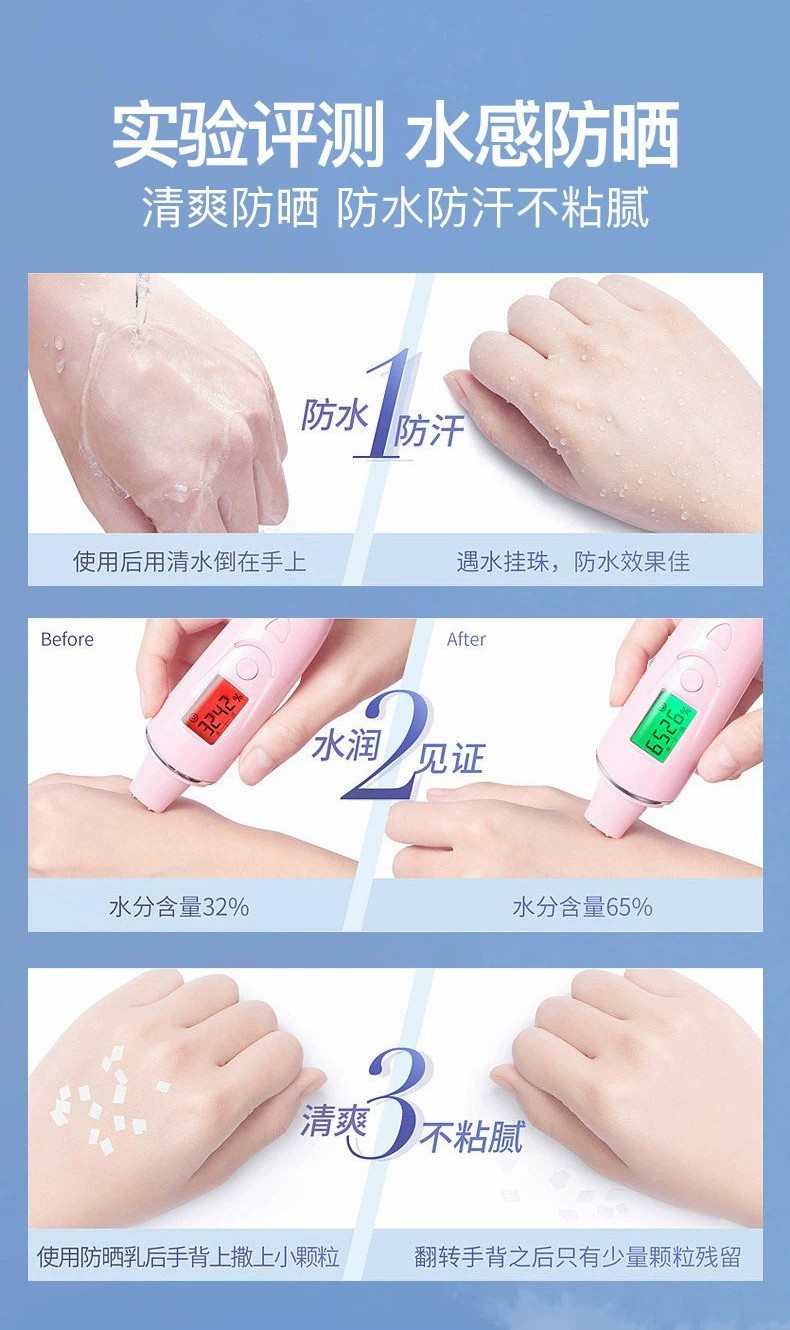 实验评测 水感防晒
清爽防晒 防水防汗不粘腻

防水 1 防汗

使用后用清水倒在手上

遇水挂珠，防水效果佳

Before

32.42%

After

65.26%

水润 2 见证

水分含量32%

水分含量65%

清爽 3 不粘腻

使用防晒乳后手背上撒上小颗粒

翻转手背之后只有少量颗粒残留