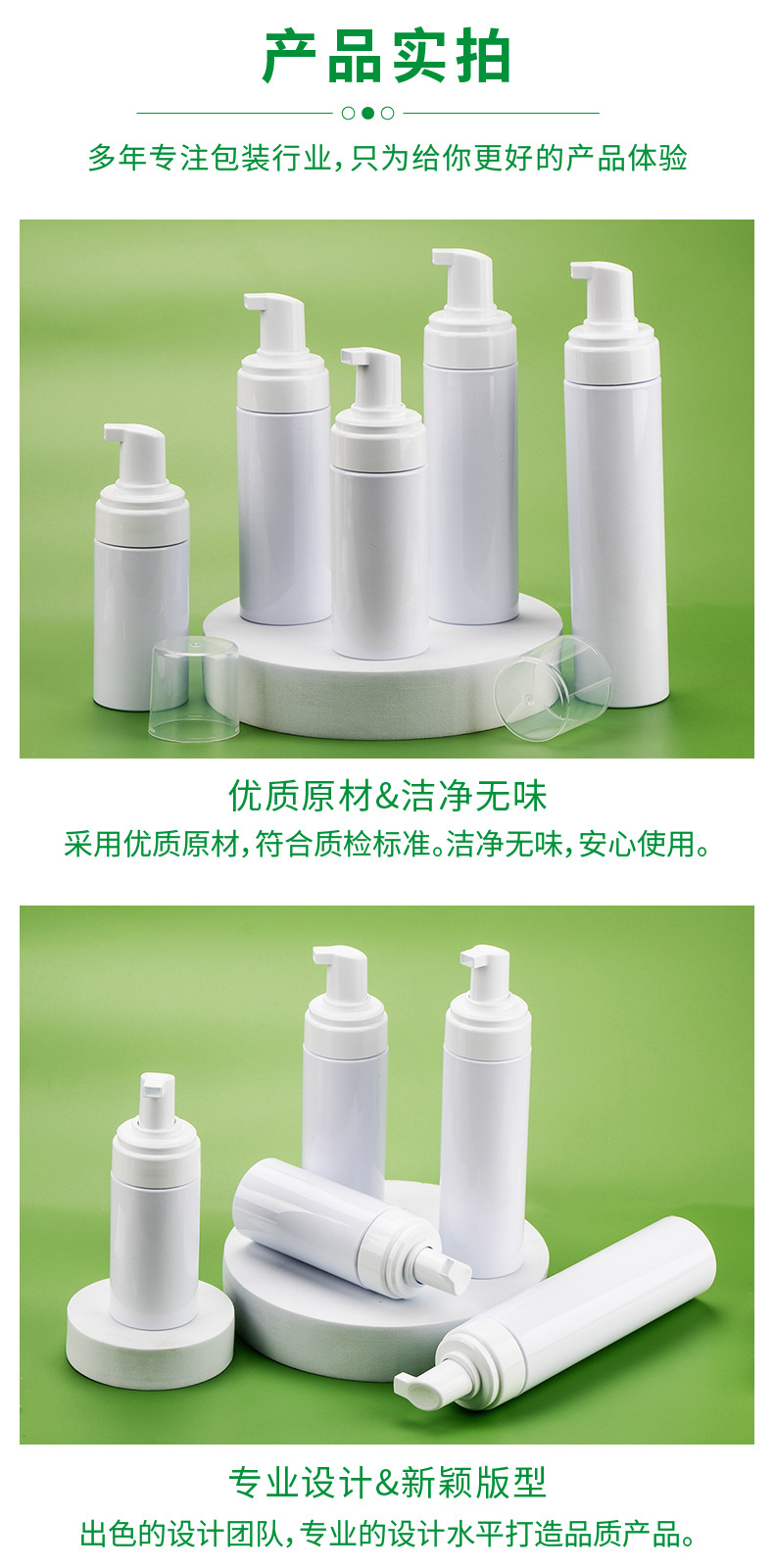 产品实拍

多年专注包装行业，只为给你更好的产品体验

优质原材&洁净无味

采用优质原材，符合质检标准。洁净无味，安心使用。

专业设计&新颖版型

出色的设计团队，专业的设计水平打造品质产品。