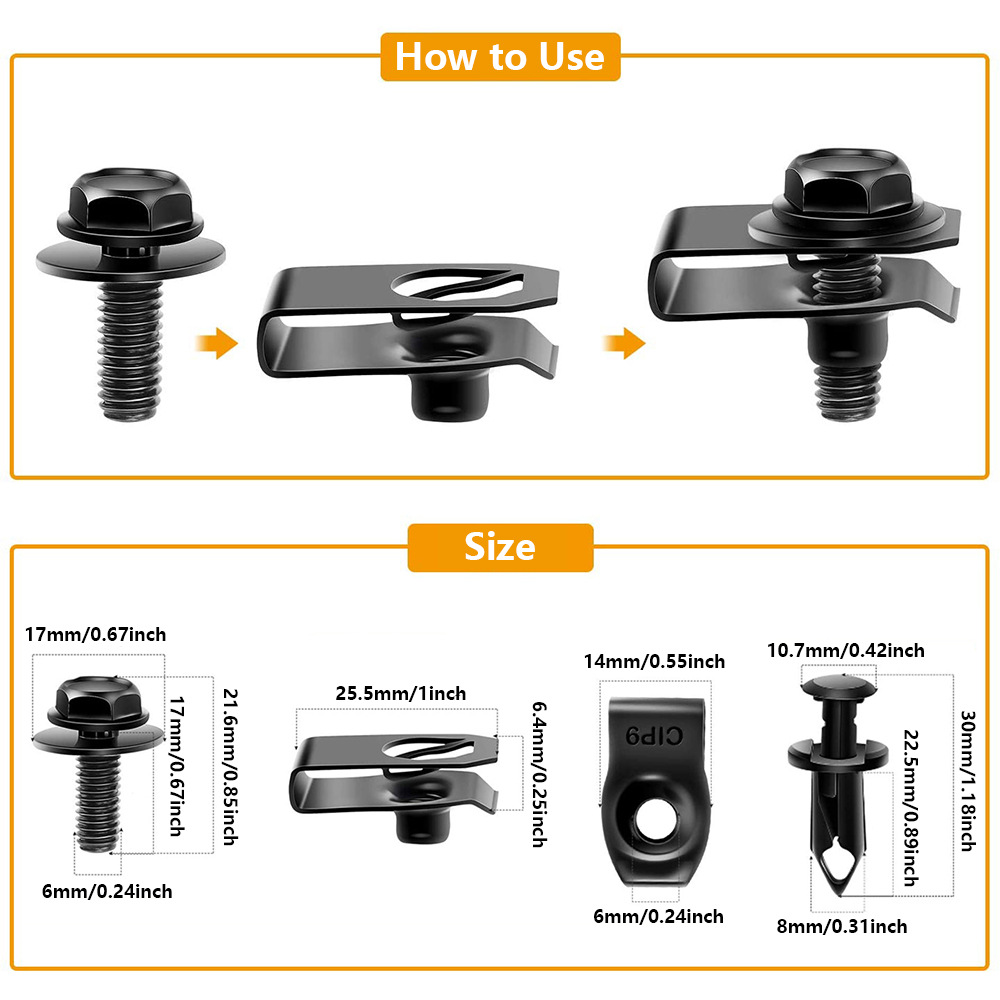 How to Use

Size

17mm/0.67inch
17mm/0.67inch
21.6mm/0.85inch
6mm/0.24inch

25.5mm/1inch
6.4mm/0.25inch

14mm/0.55inch
CIP9
6mm/0.24inch

10.7mm/0.42inch
22.5mm/0.89inch
30mm/1.18inch
8mm/0.31inch