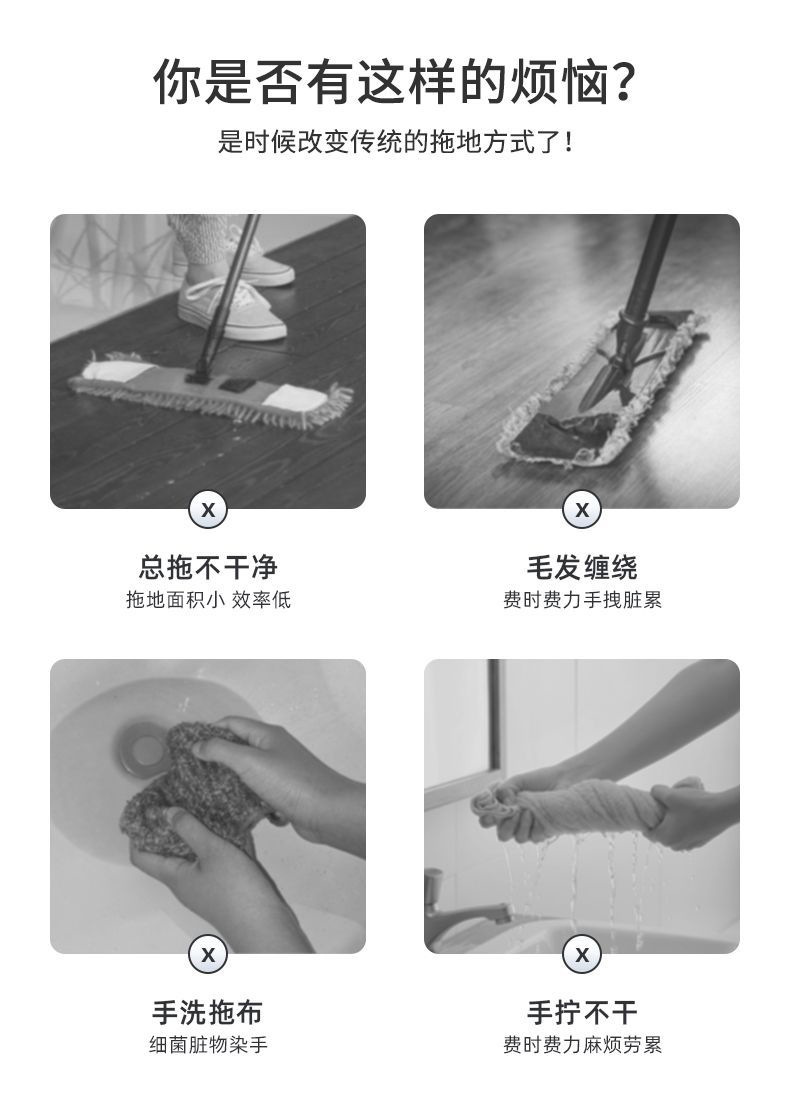 你是否有这样的烦恼?

是时候改变传统的拖地方式了!

x

总拖不干净

拖地面积小 效率低

x

毛发缠绕

费时费力手拽脏累

x

手洗拖布

细菌脏物染手

x

手拧不干

费时费力麻烦劳累