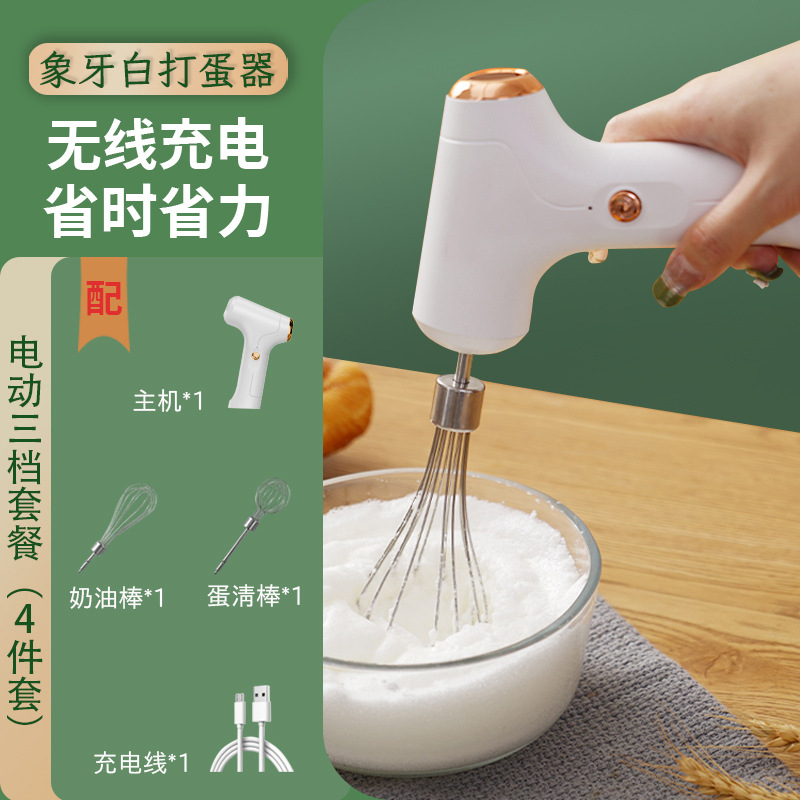 象牙白打蛋器

无线充电
省时省力

电动三档套餐（4件套）

配

主机*1

奶油棒*1

蛋清棒*1

充电线*1