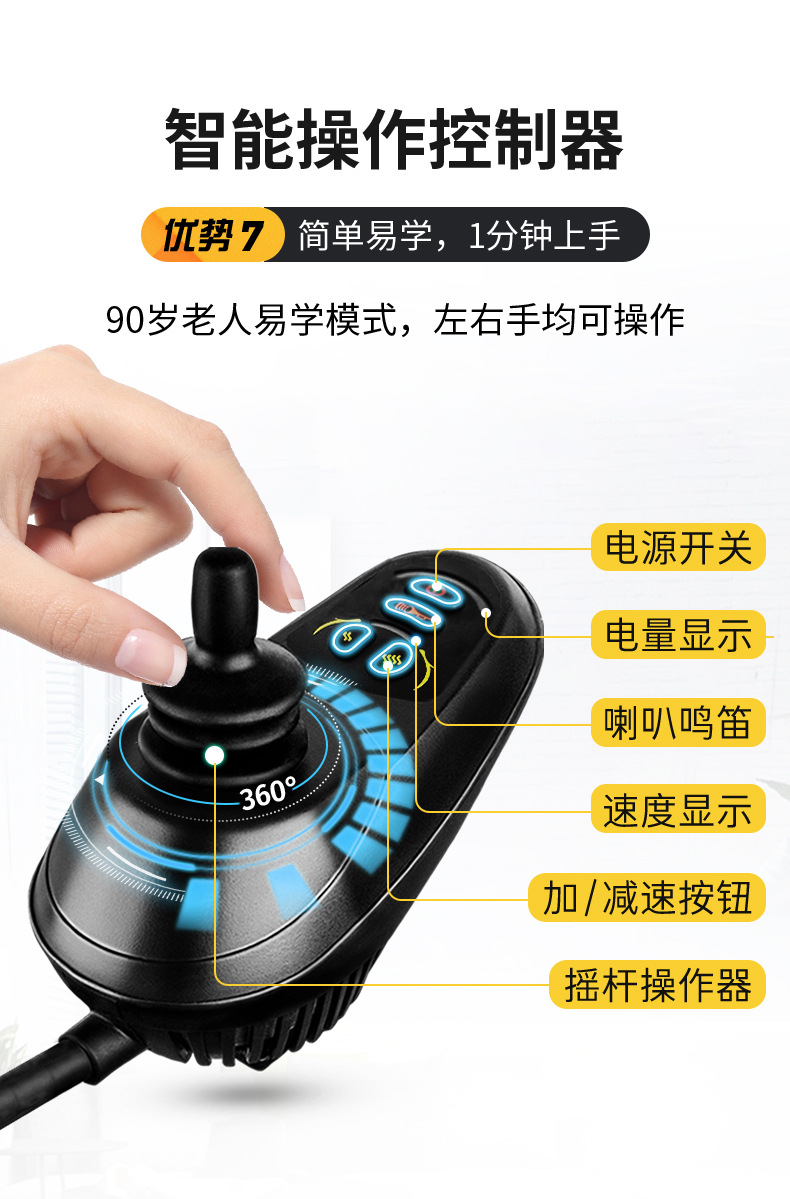 智能操作控制器

优势7 简单易学，1分钟上手

90岁老人易学模式，左右手均可操作

电源开关

电量显示

喇叭鸣笛

速度显示

加/减速按钮

摇杆操作器

360°