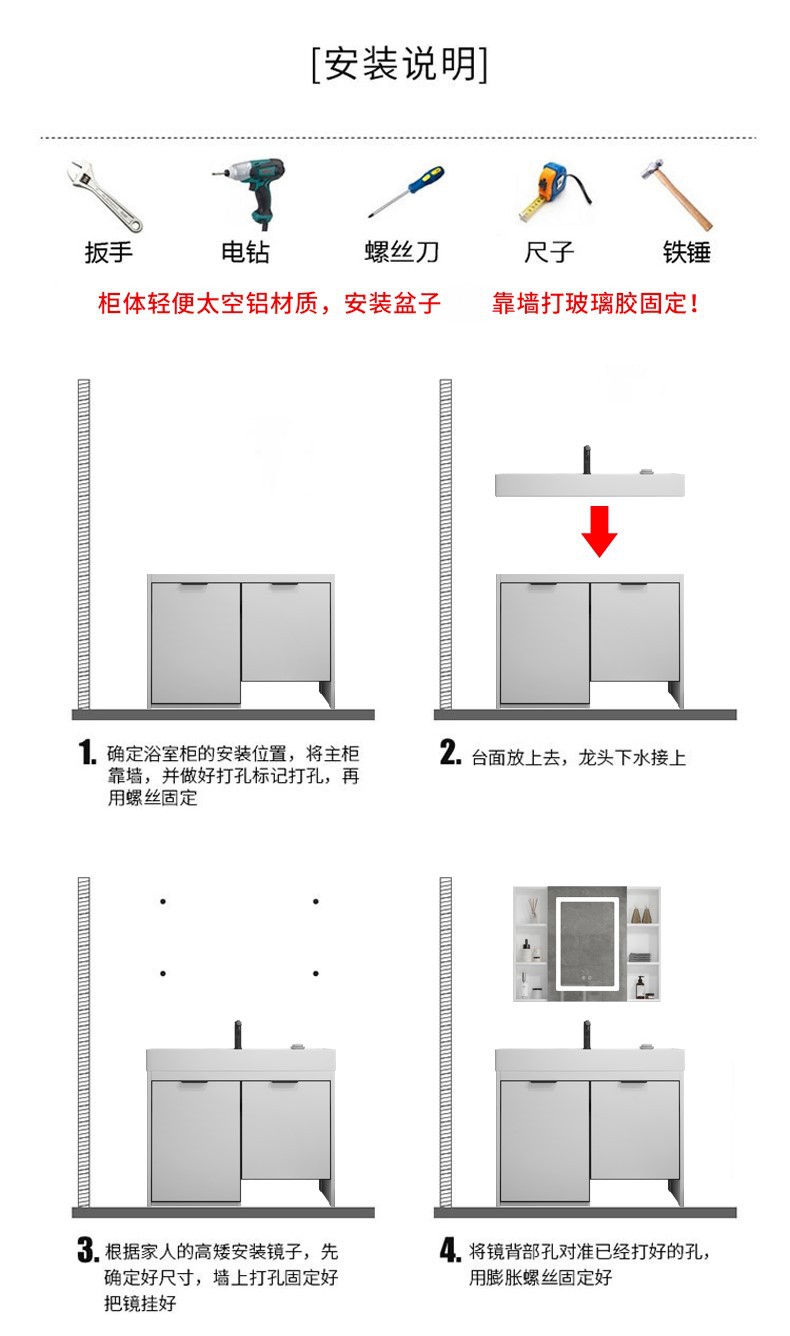 [安装说明]

扳手　电钻　螺丝刀　尺子　铁锤

柜体轻便太空铝材质，安装盆子　靠墙打玻璃胶固定！

1. 确定浴室柜的安装位置，将主柜靠墙，并做好打孔标记打孔，再用螺丝固定

2. 台面放上去，龙头下水接上

3. 根据家人的高矮安装镜子，先确定好尺寸，墙上打孔固定好把镜挂好

4. 将镜背部孔对准已经打好的孔，用膨胀螺丝固定好