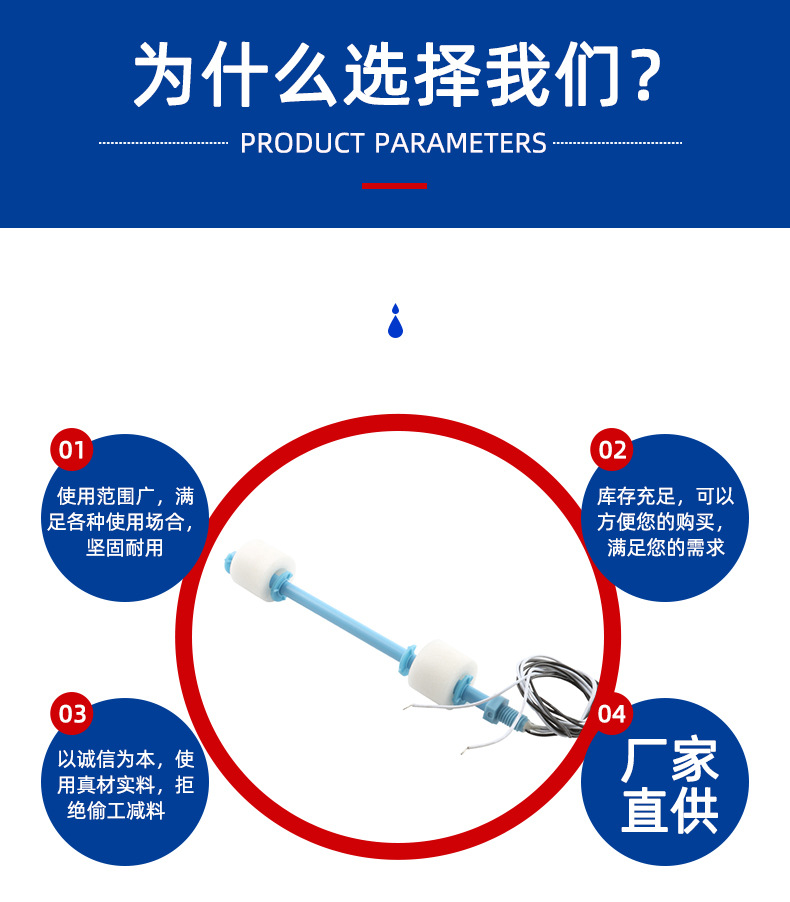 为什么选择我们？

PRODUCT PARAMETERS

01

使用范围广，满足各种使用场合，坚固耐用

02

库存充足，可以方便您的购买，满足您的需求

03

以诚信为本，使用真材实料，拒绝偷工减料

04

厂家直供