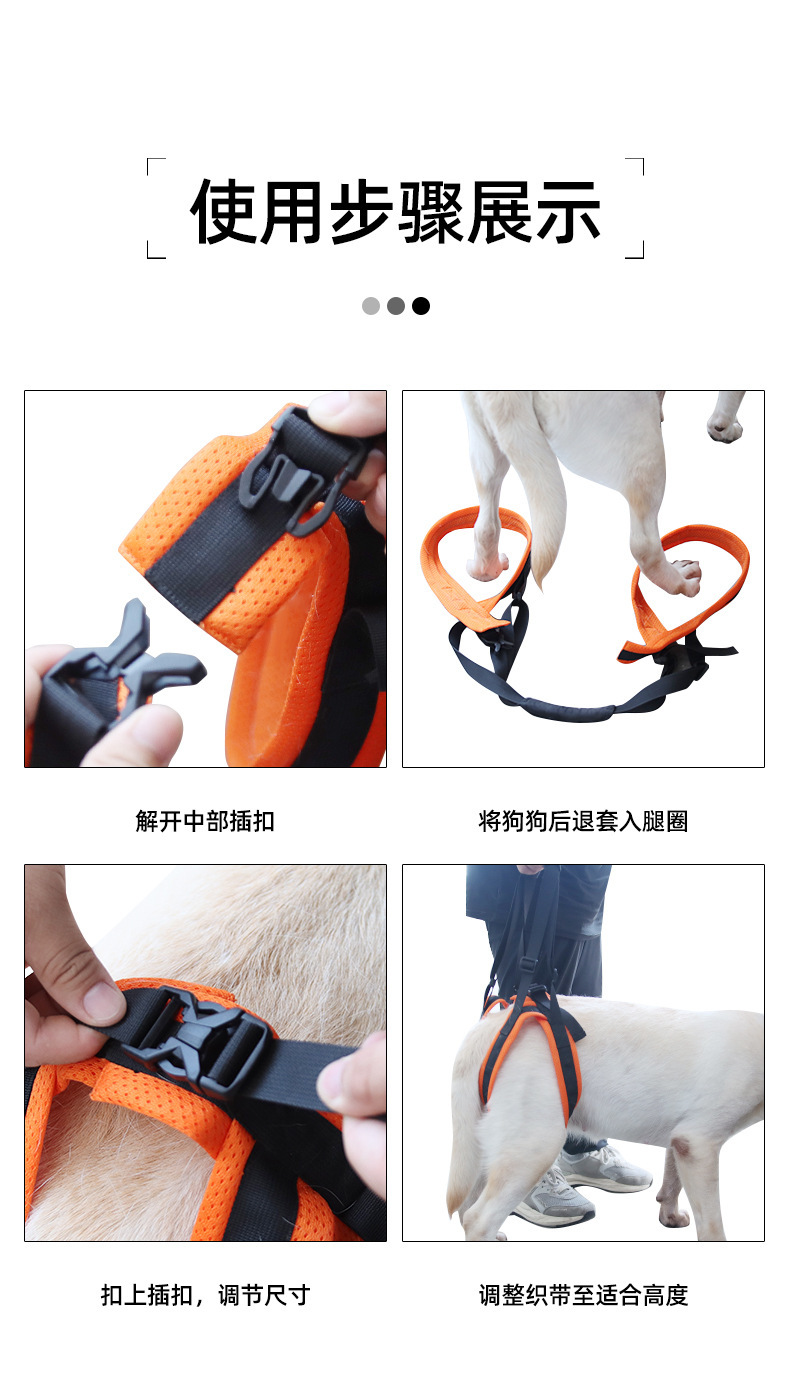 使用步骤展示

解开中部插扣

将狗狗后退套入腿圈

扣上插扣，调节尺寸

调整织带至适合高度