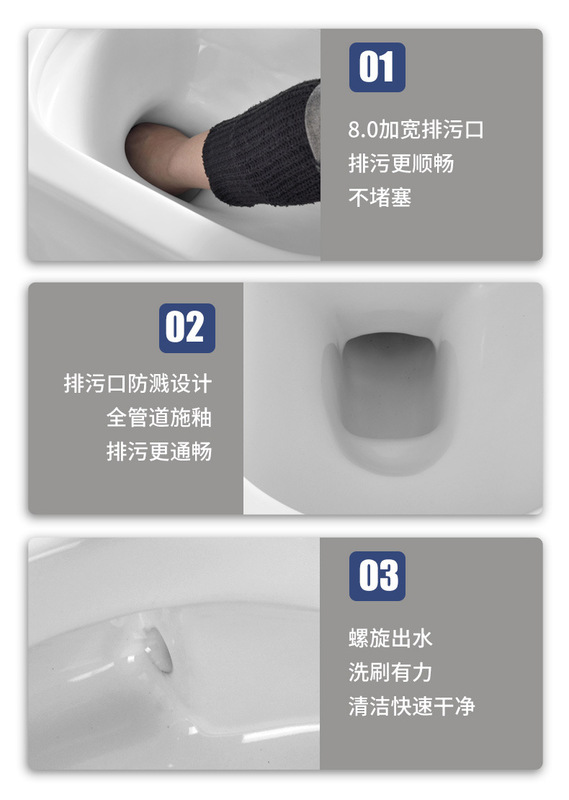 01

8.0加宽排污口
排污更顺畅
不堵塞

02

排污口防溅设计
全管道施釉
排污更通畅

03

螺旋出水
洗刷有力
清洁快速干净