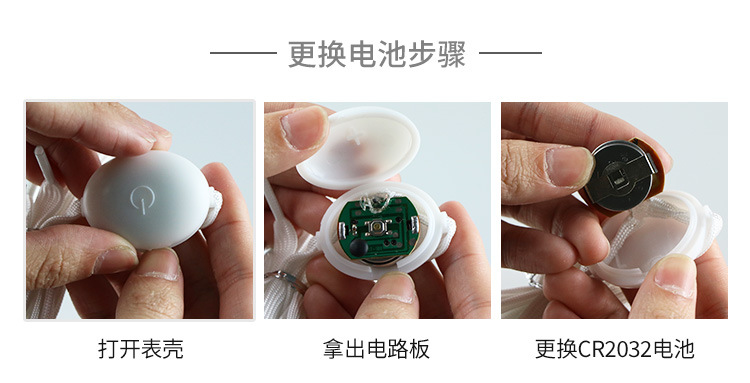 更换电池步骤

打开表壳

拿出电路板

更换CR2032电池