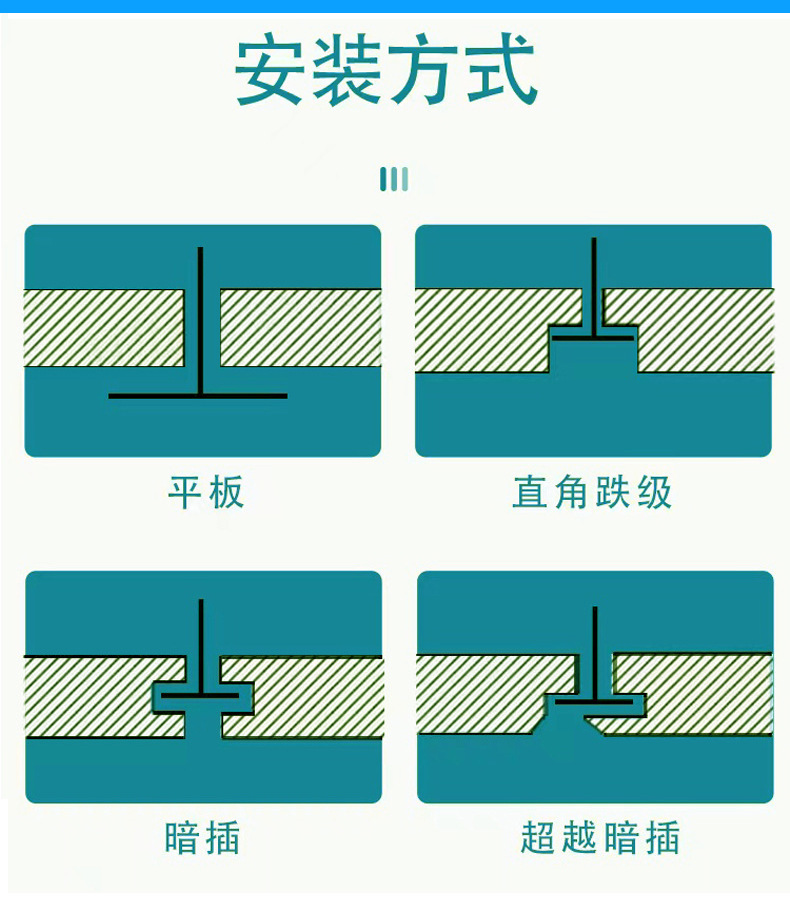 安装方式

平板

直角跌级

暗插

超越暗插