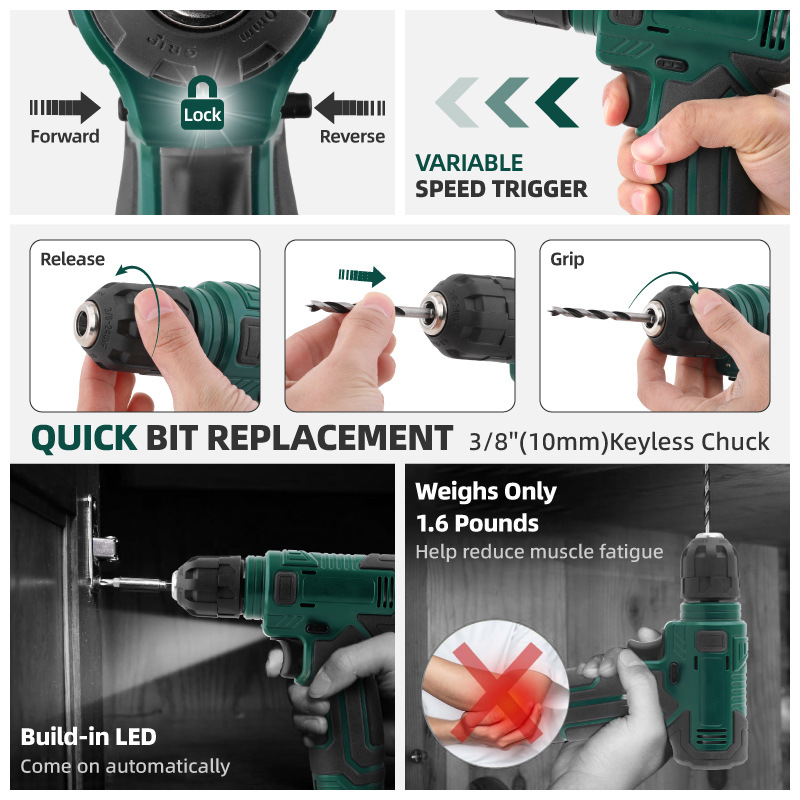 Forward

Lock

Reverse

VARIABLE
SPEED TRIGGER

Release

Grip

QUICK BIT REPLACEMENT 3/8"(10mm)Keyless Chuck

Build-in LED
Come on automatically

Weighs Only
1.6 Pounds
Help reduce muscle fatigue