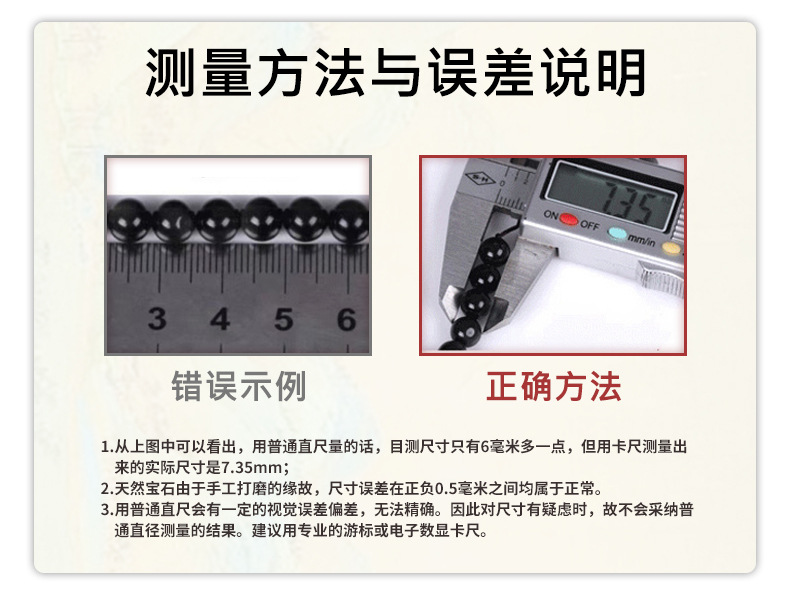 测量方法与误差说明

3 4 5 6

ON OFF mm/in

7.35

错误示例

正确方法

1.从上图中可以看出，用普通直尺量的话，目测尺寸只有6毫米多一点，但用卡尺测量出来的实际尺寸是7.35mm；

2.天然宝石由于手工打磨的缘故，尺寸误差在正负0.5毫米之间均属于正常。

3.用普通直尺会有一定的视觉误差偏差，无法精确。因此对尺寸有疑虑时，故不会采纳普通直径测量的结果。建议用专业的游标或电子数显卡尺。