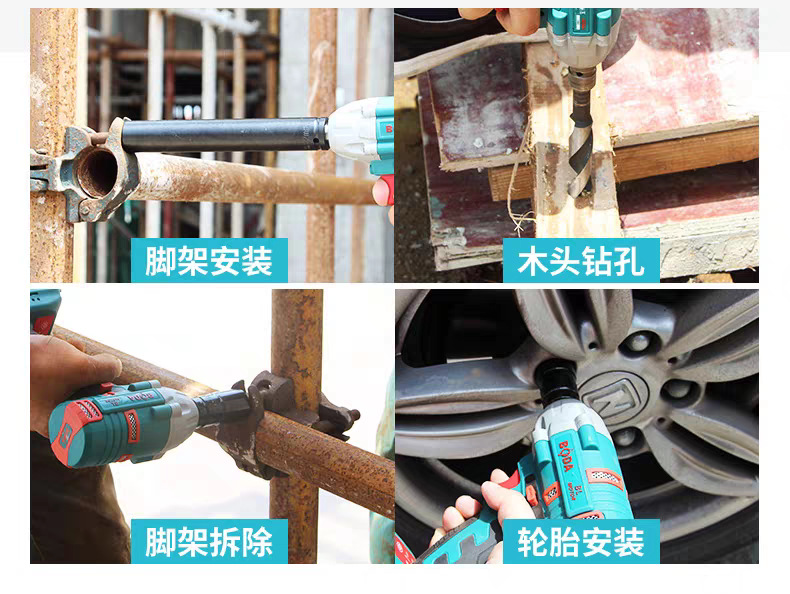 脚架安装

木头钻孔

脚架拆除

BODA

轮胎安装