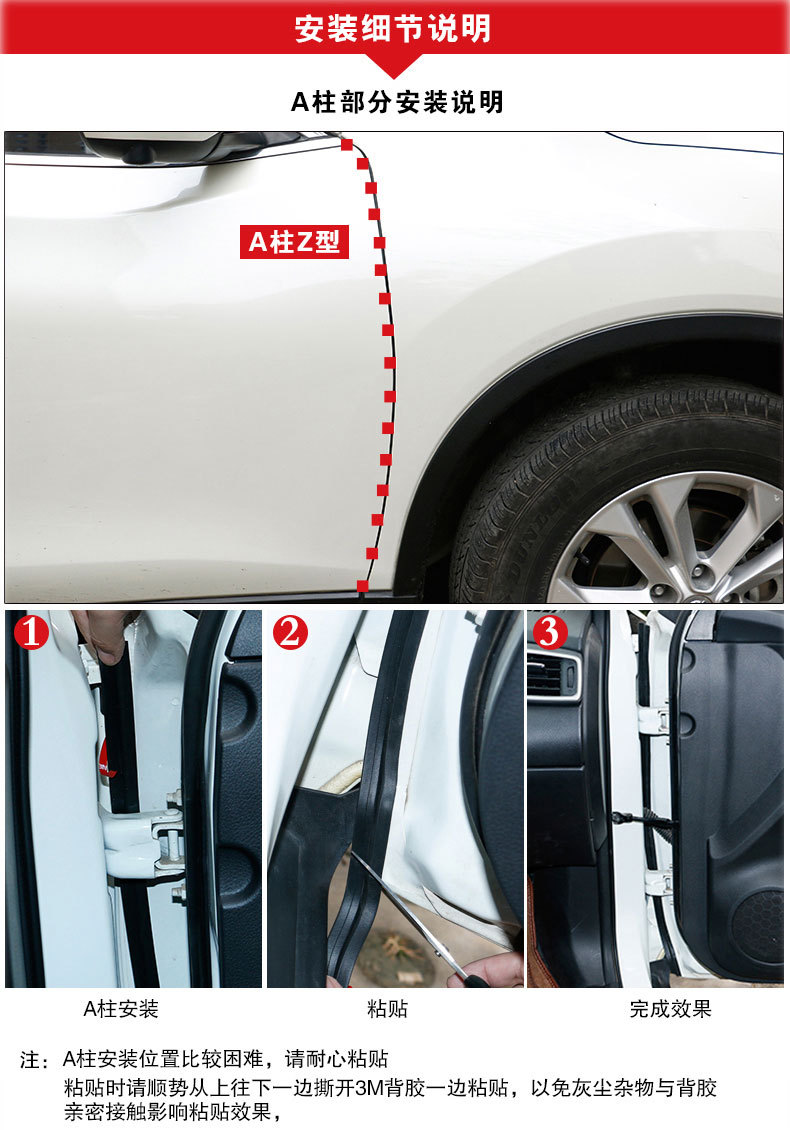 安装细节说明

A柱部分安装说明

A柱Z型

1

2

3

A柱安装

粘贴

完成效果

注：A柱安装位置比较困难，请耐心粘贴
粘贴时请顺势从上往下一边撕开3M背胶一边粘贴，以免灰尘杂物与背胶亲密接触影响粘贴效果，