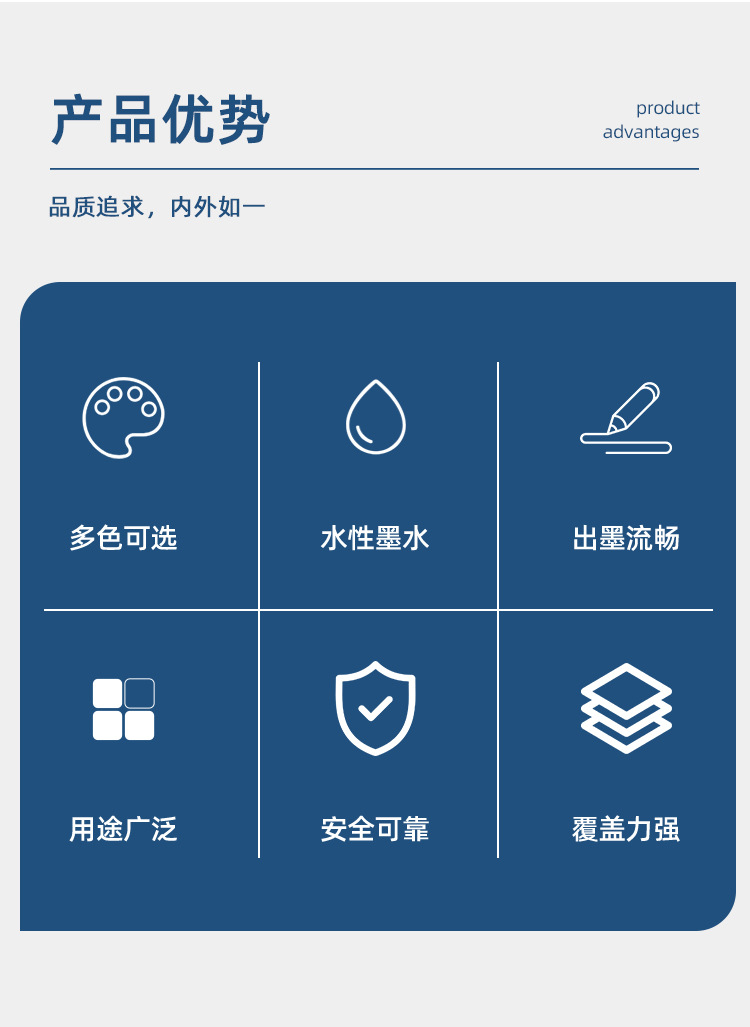 产品优势

product
advantages

品质追求，内外如一

多色可选

水性墨水

出墨流畅

用途广泛

安全可靠

覆盖力强