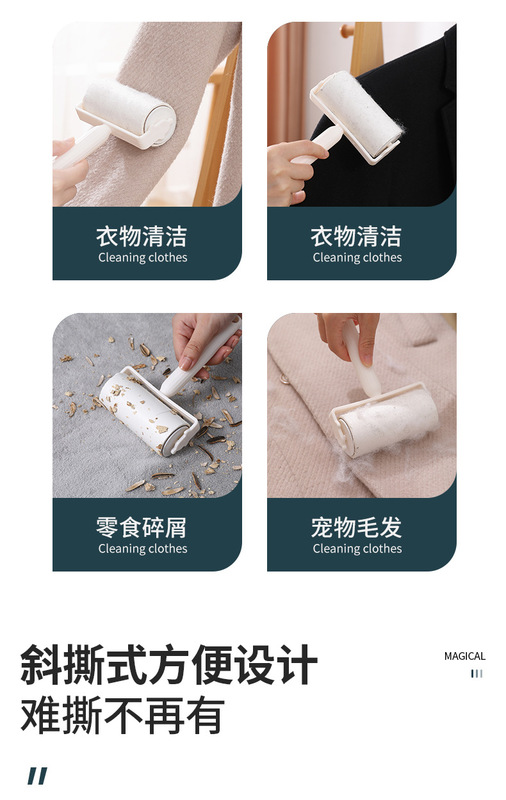 衣物清洁
Cleaning clothes

衣物清洁
Cleaning clothes

零食碎屑
Cleaning clothes

宠物毛发
Cleaning clothes

斜撕式方便设计
难撕不再有

MAGICAL